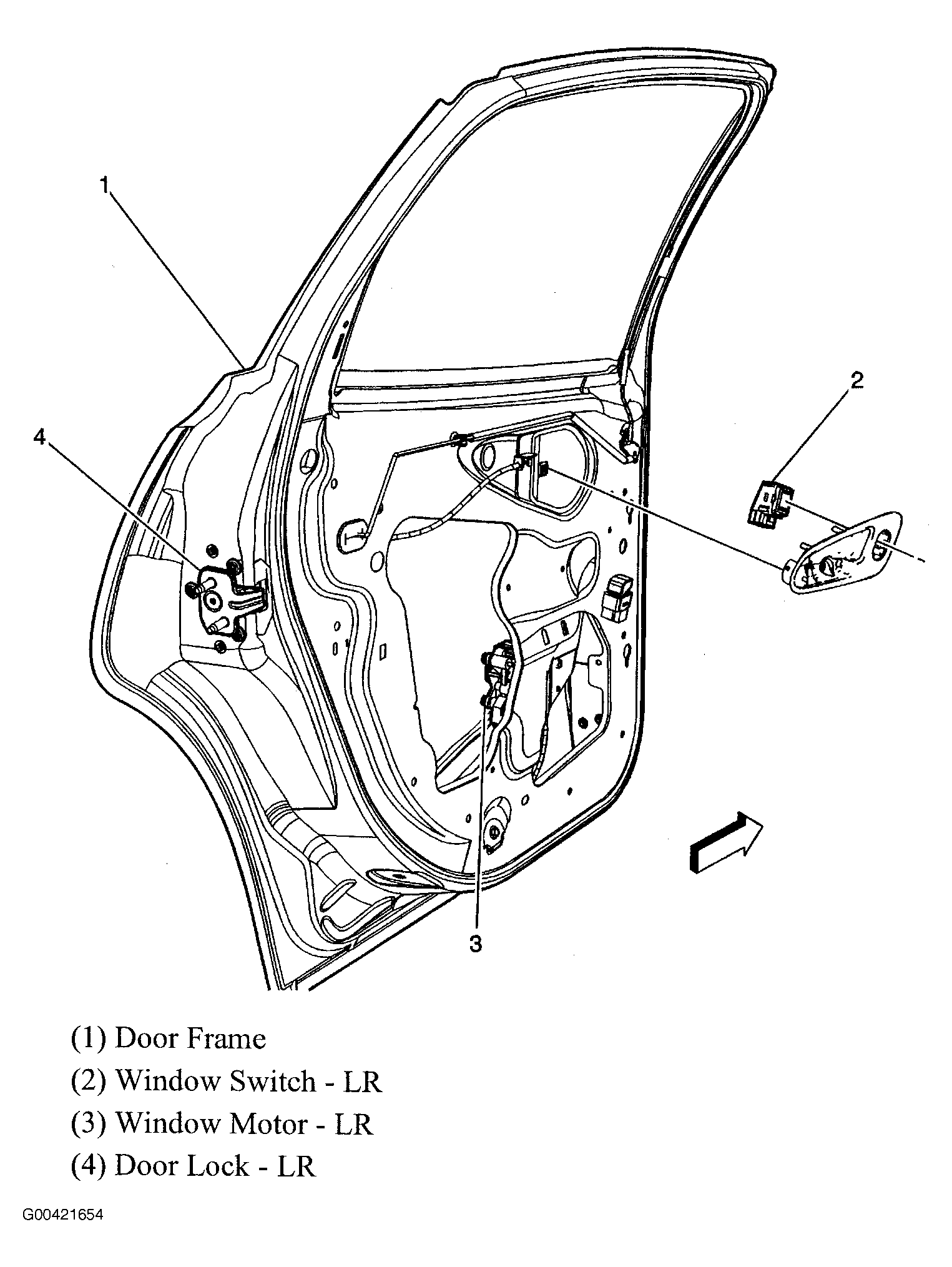 1

2

4

3

(1) Door Frame
(2) Window Switch - LR
(3) Window Motor - LR
(4) Door Lock - LR

G00421654