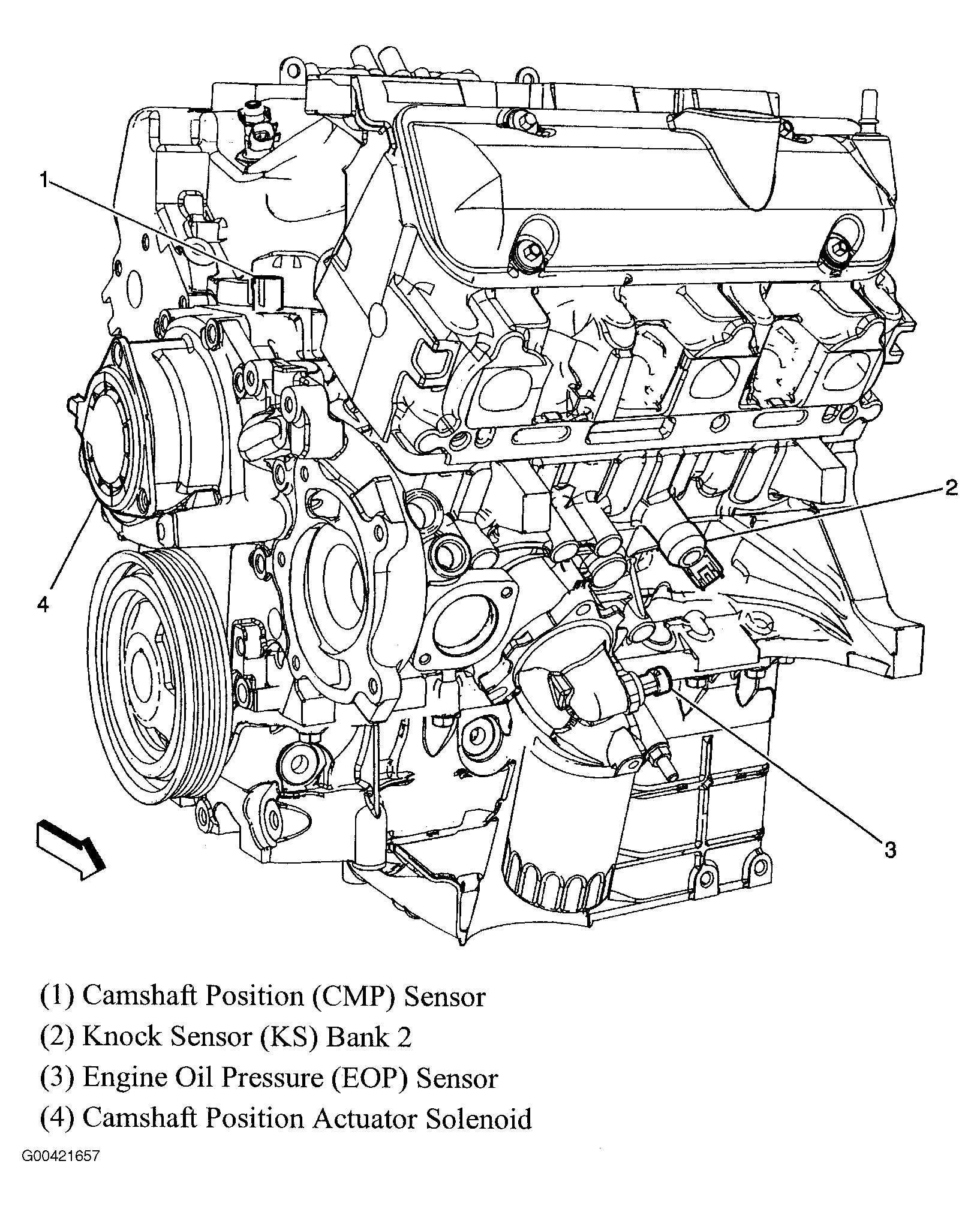 1

2

4

3

(1) Camshaft Position (CMP) Sensor

(2) Knock Sensor (KS) Bank 2

(3) Engine Oil Pressure (EOP) Sensor

(4) Camshaft Position Actuator Solenoid

G00421657