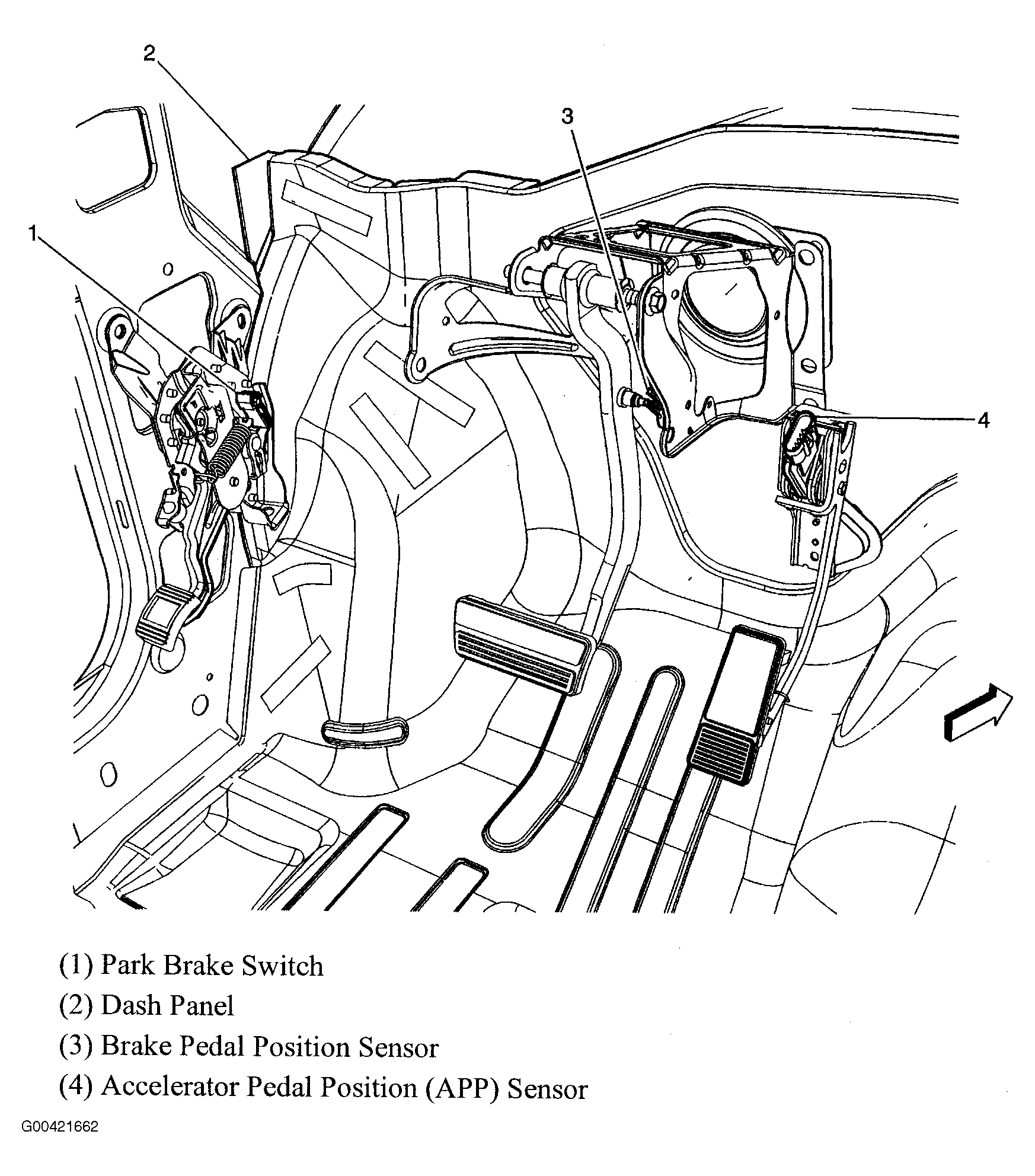 2
3
1
4

(1) Park Brake Switch
(2) Dash Panel
(3) Brake Pedal Position Sensor
(4) Accelerator Pedal Position (APP) Sensor

G00421662