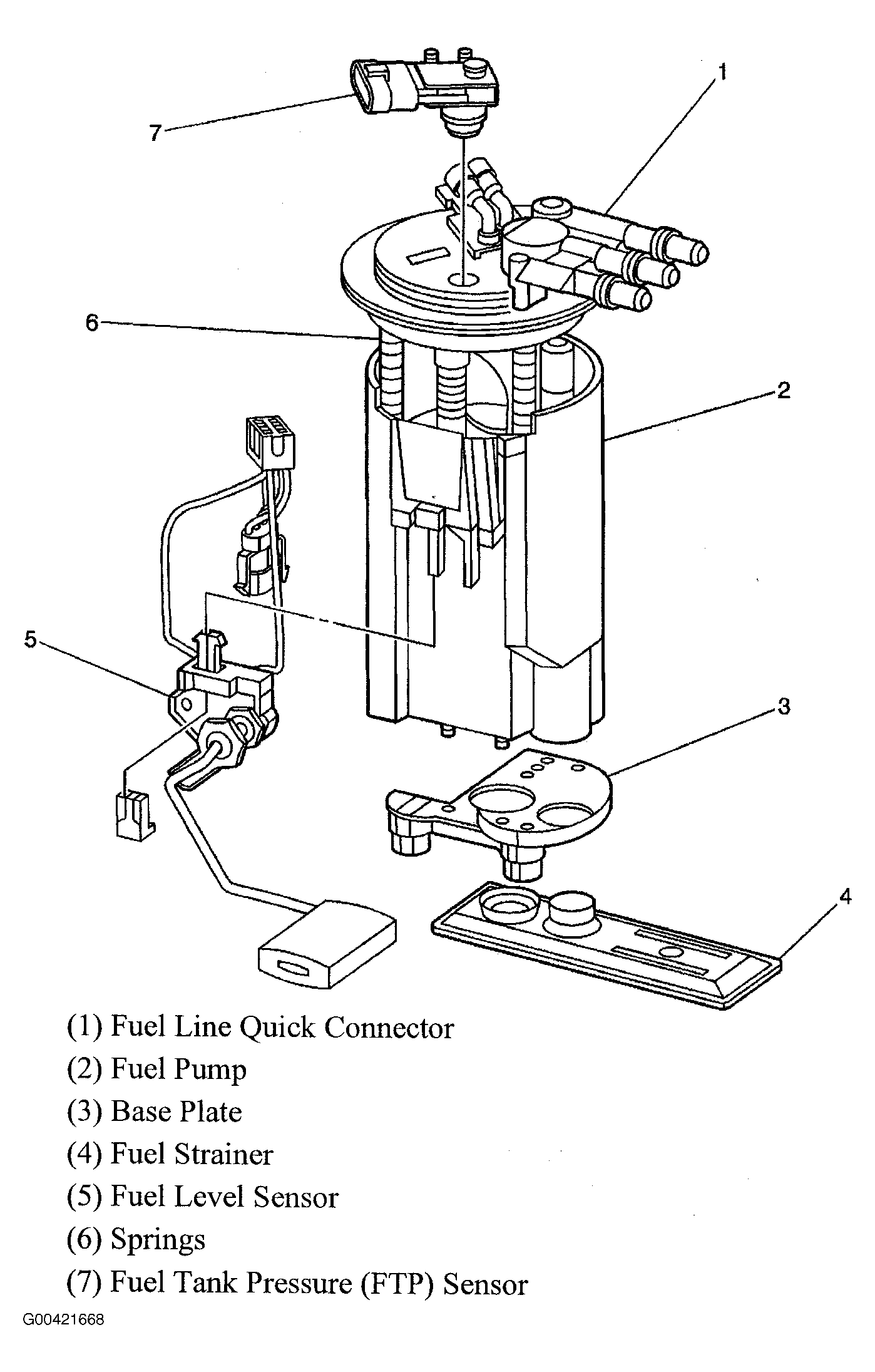 1
7
6
2
5
3
4

(1) Fuel Line Quick Connector

(2) Fuel Pump

(3) Base Plate

(4) Fuel Strainer

(5) Fuel Level Sensor

(6) Springs

(7) Fuel Tank Pressure (FTP) Sensor

G00421668