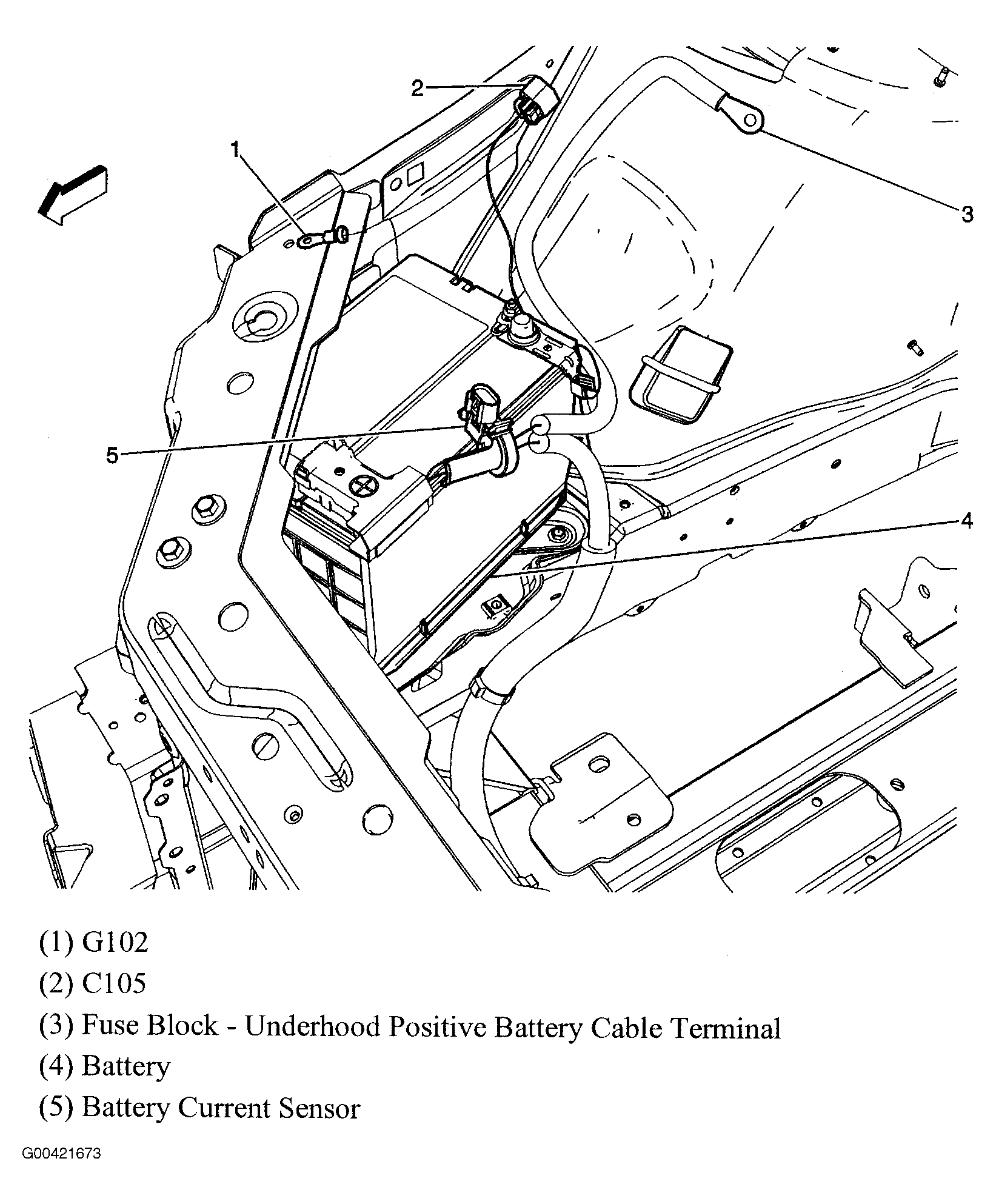 2

1

3

5

4

(1) G102
(2) C105
(3) Fuse Block - Underhood Positive Battery Cable Terminal
(4) Battery
(5) Battery Current Sensor

G00421673