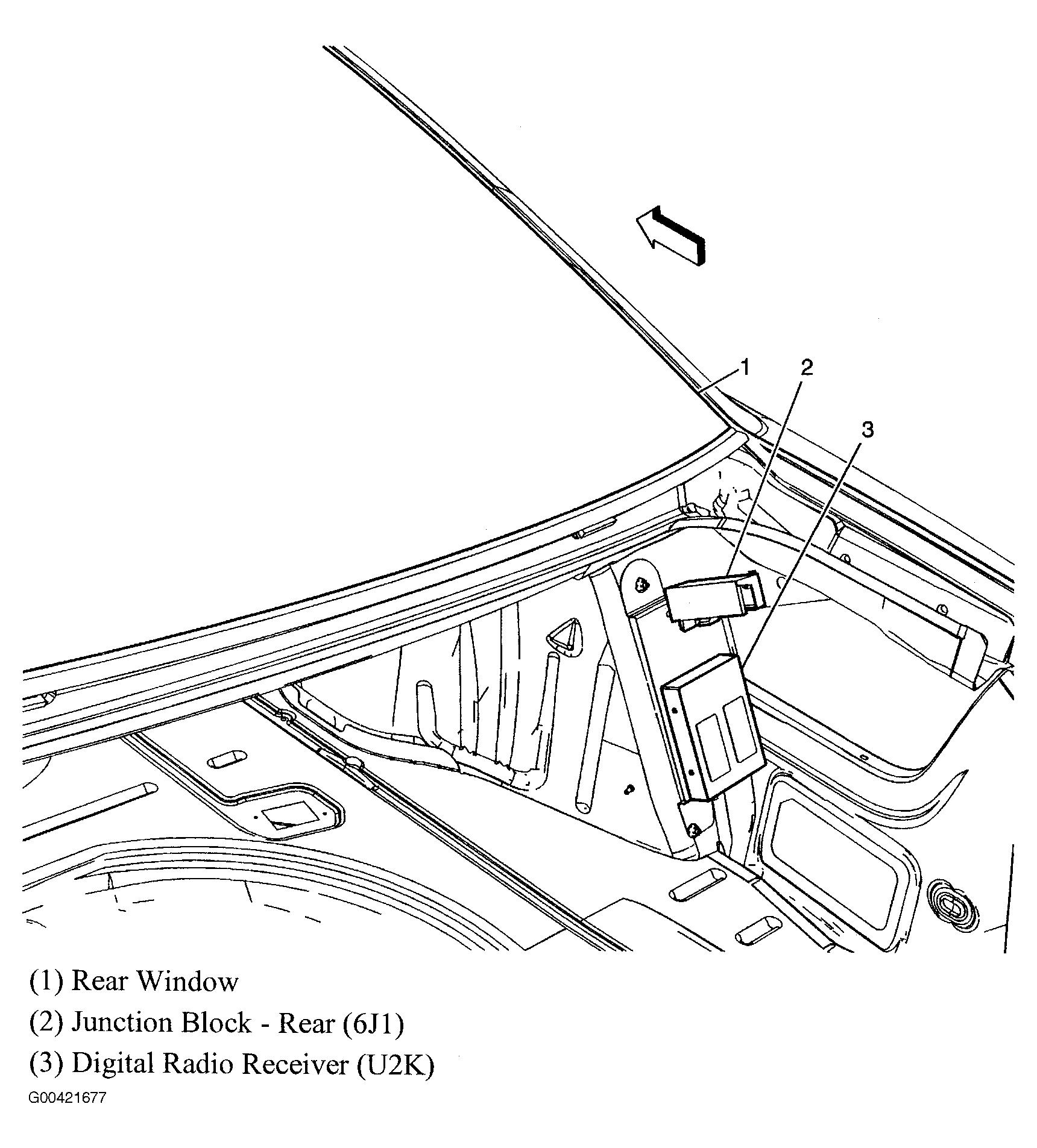 1
2
3

(1) Rear Window

(2) Junction Block - Rear (6J1)

(3) Digital Radio Receiver (U2K)

G00421677