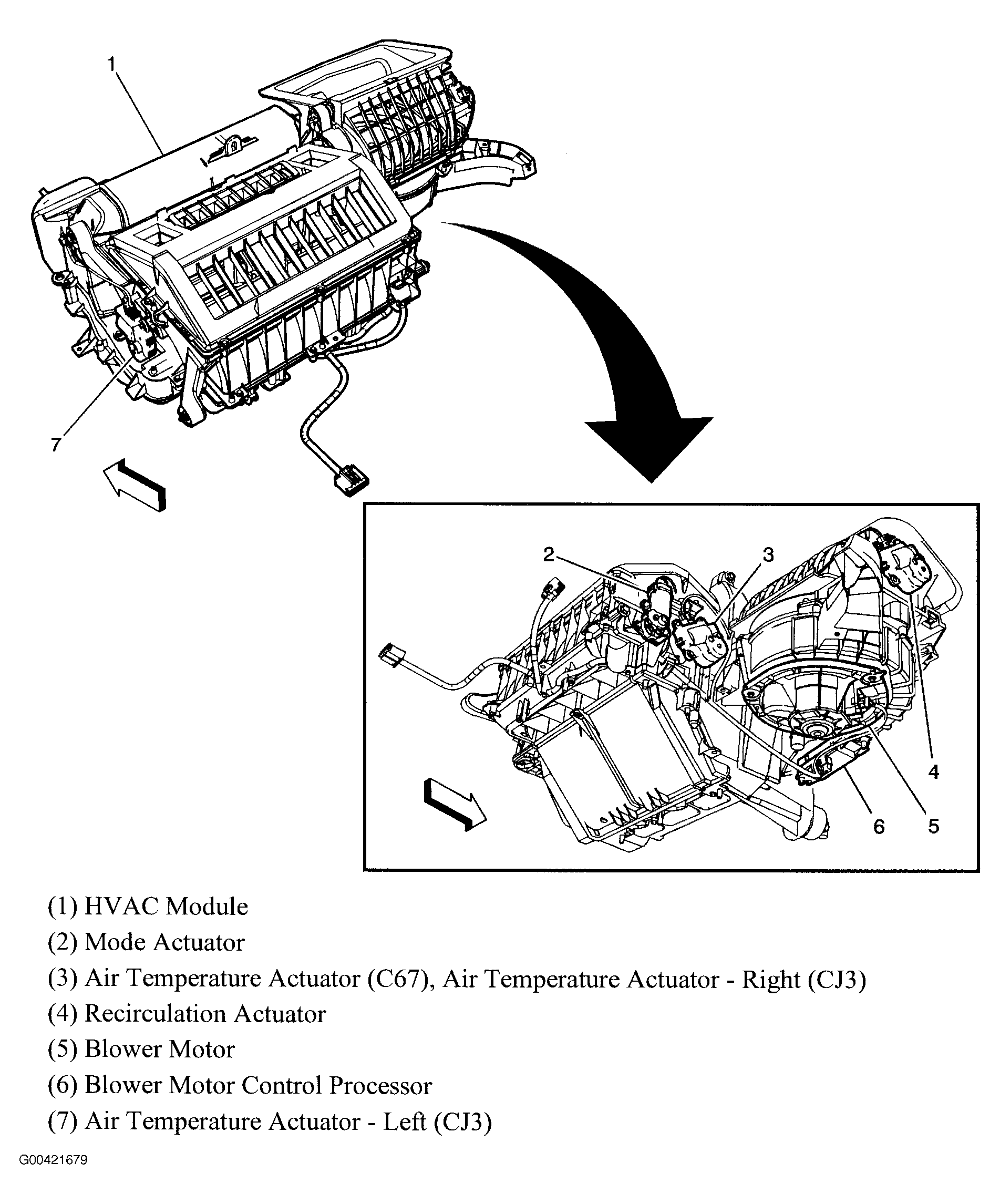 1

7

2

3

4

6

5

(1) HVAC Module

(2) Mode Actuator

(3) Air Temperature Actuator (C67), Air Temperature Actuator - Right (CJ3)

(4) Recirculation Actuator

(5) Blower Motor

(6) Blower Motor Control Processor

(7) Air Temperature Actuator - Left (CJ3)

G00421679