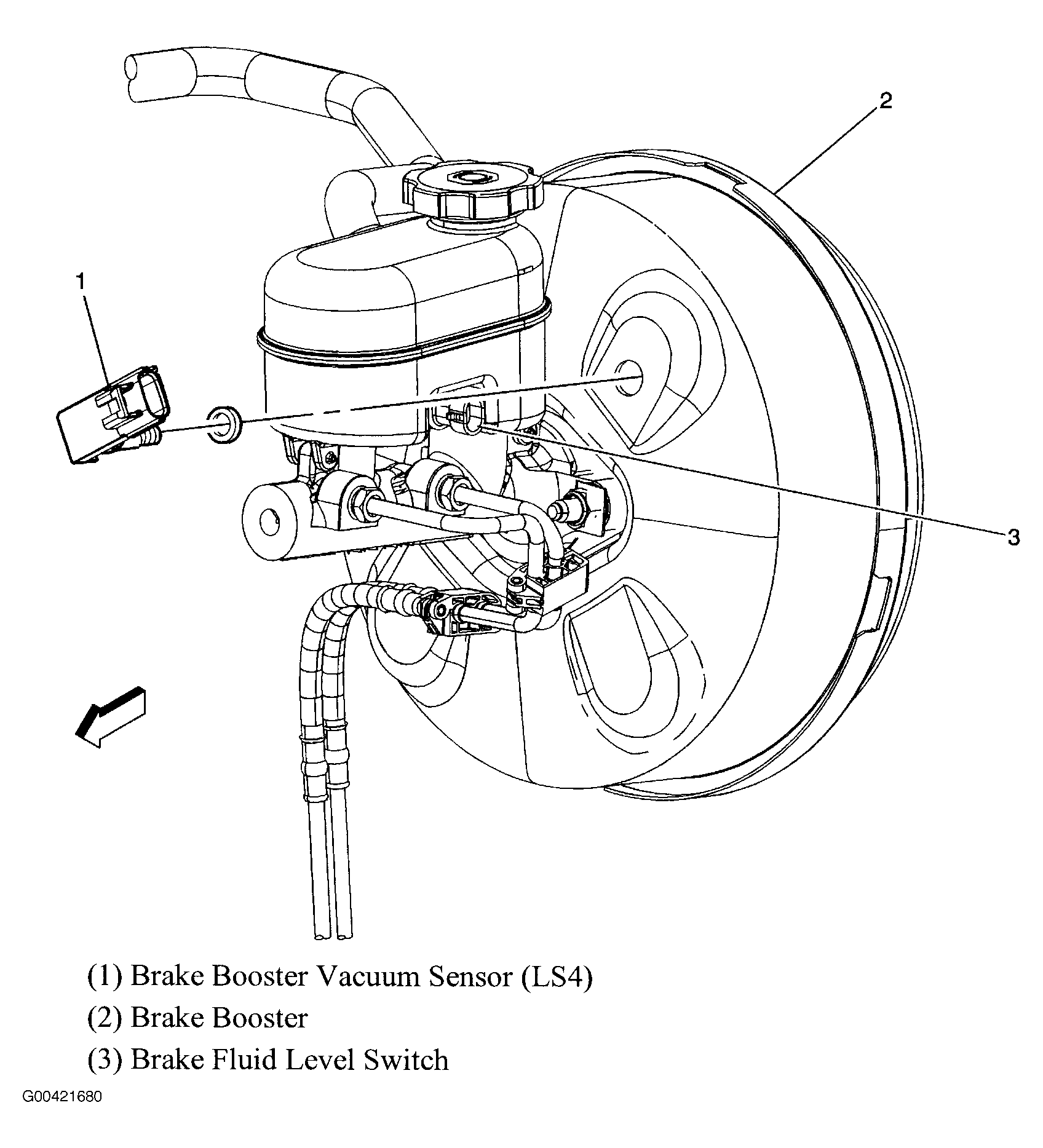 2

1

3

(1) Brake Booster Vacuum Sensor (LS4)

(2) Brake Booster

(3) Brake Fluid Level Switch

G00421680