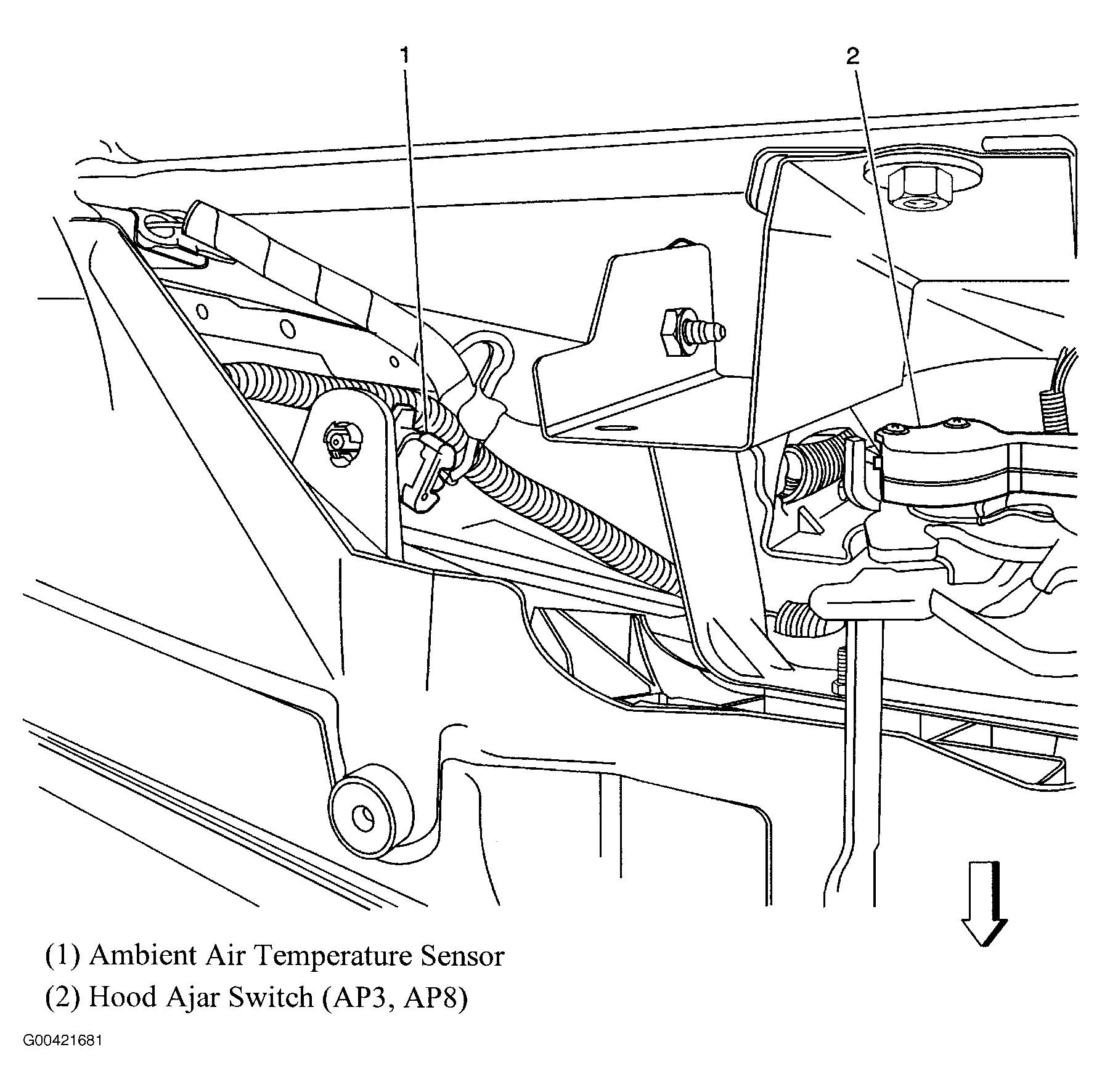 1
2

(1) Ambient Air Temperature Sensor
(2) Hood Ajar Switch (AP3, AP8)

G00421681