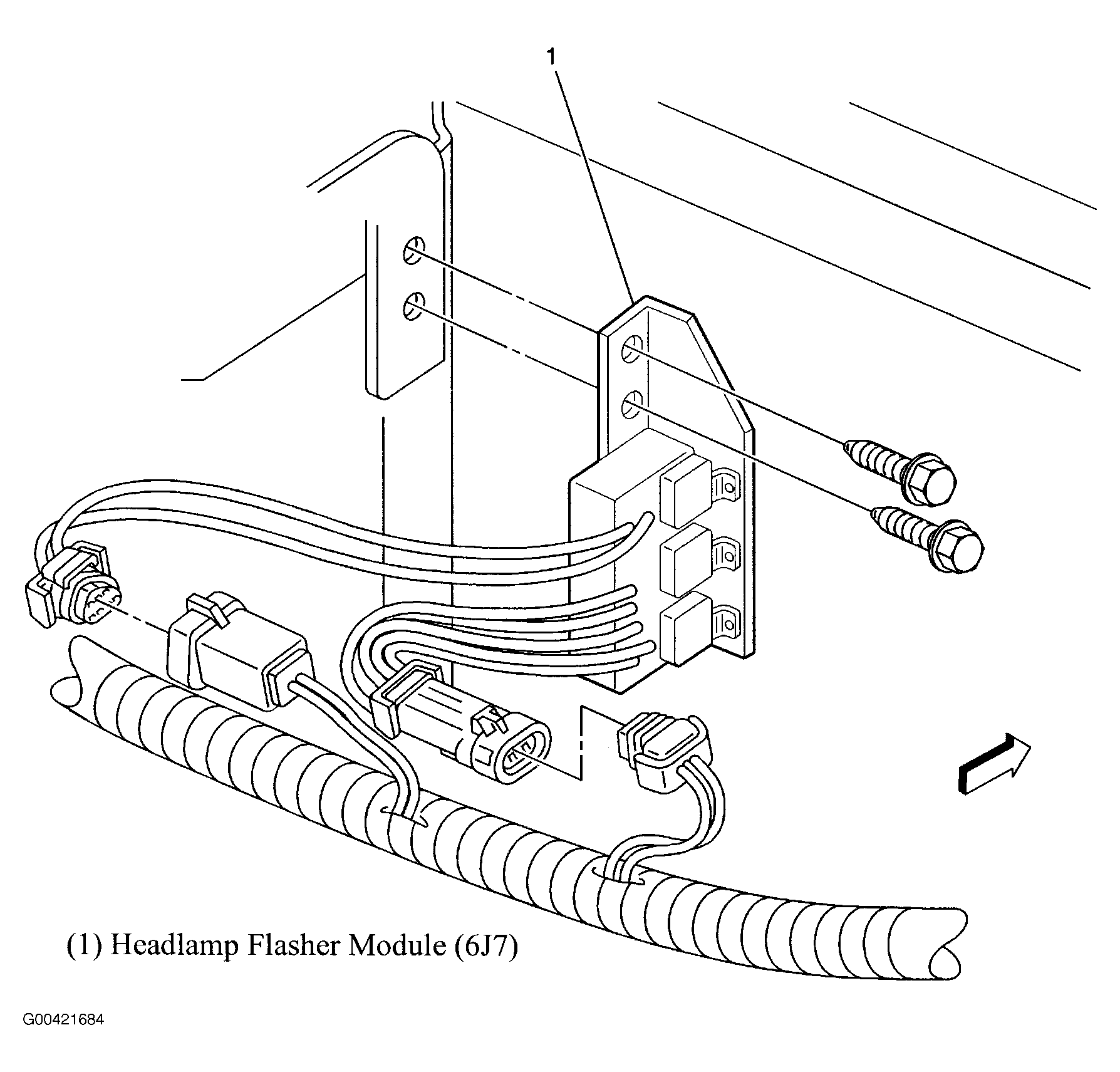 1

(1) Headlamp Flasher Module (6J7)

G00421684