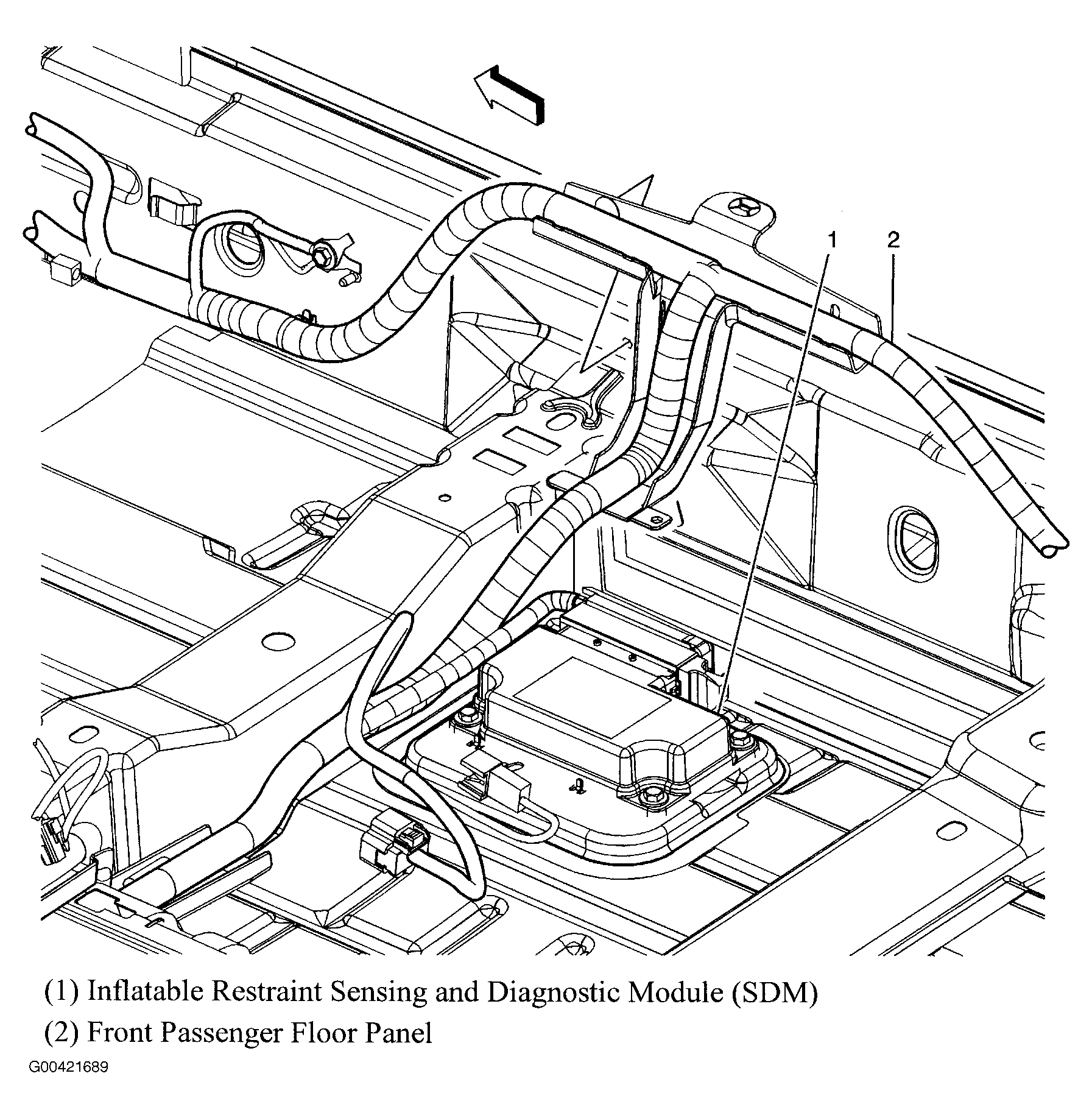 1
2

(1) Inflatable Restraint Sensing and Diagnostic Module (SDM)

(2) Front Passenger Floor Panel

G00421689