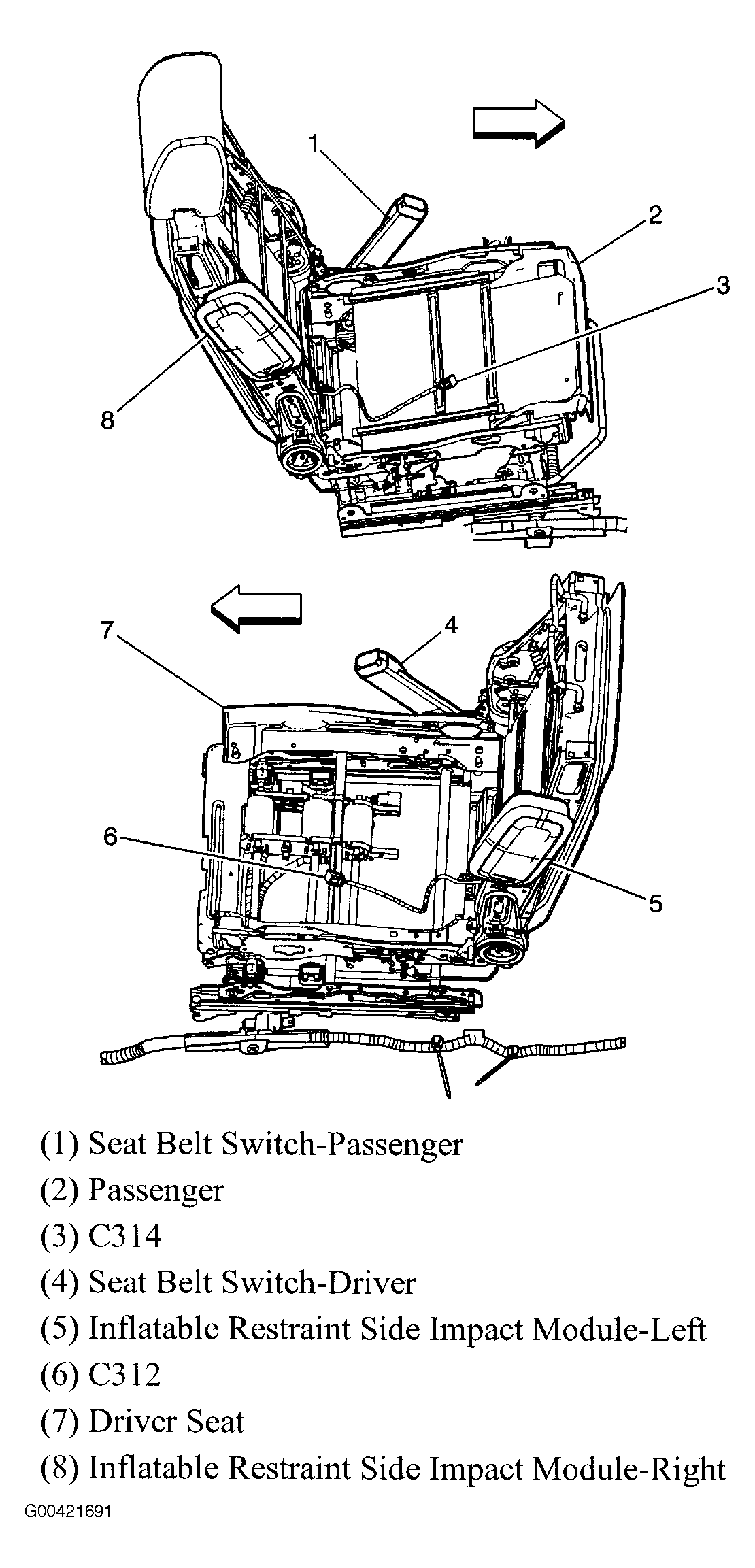 1
2
3
8

7
4
6
5

(1) Seat Belt Switch-Passenger
(2) Passenger
(3) C314
(4) Seat Belt Switch-Driver
(5) Inflatable Restraint Side Impact Module-Left
(6) C312
(7) Driver Seat
(8) Inflatable Restraint Side Impact Module-Right

G00421691