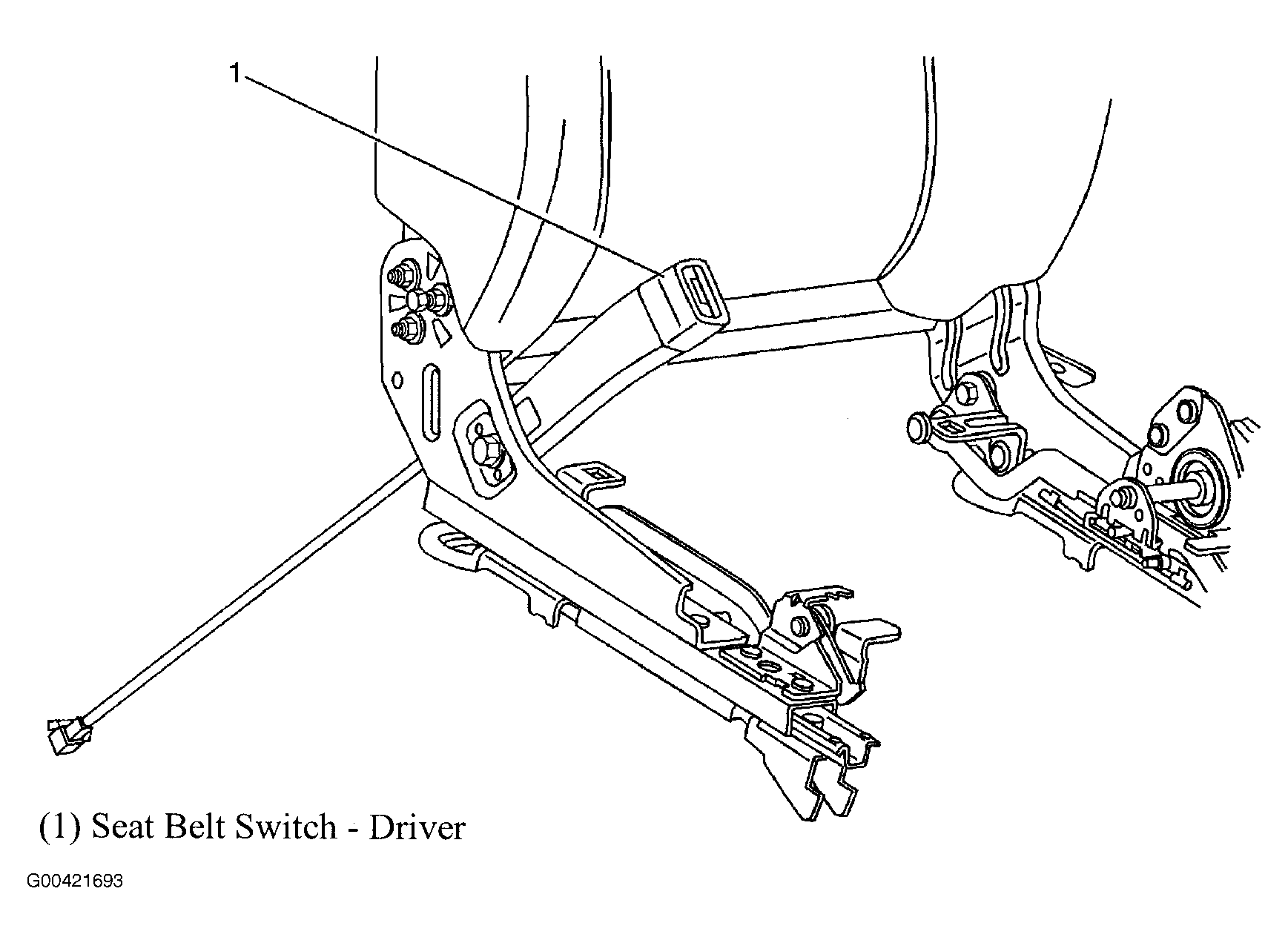 1

(1) Seat Belt Switch - Driver

G00421693