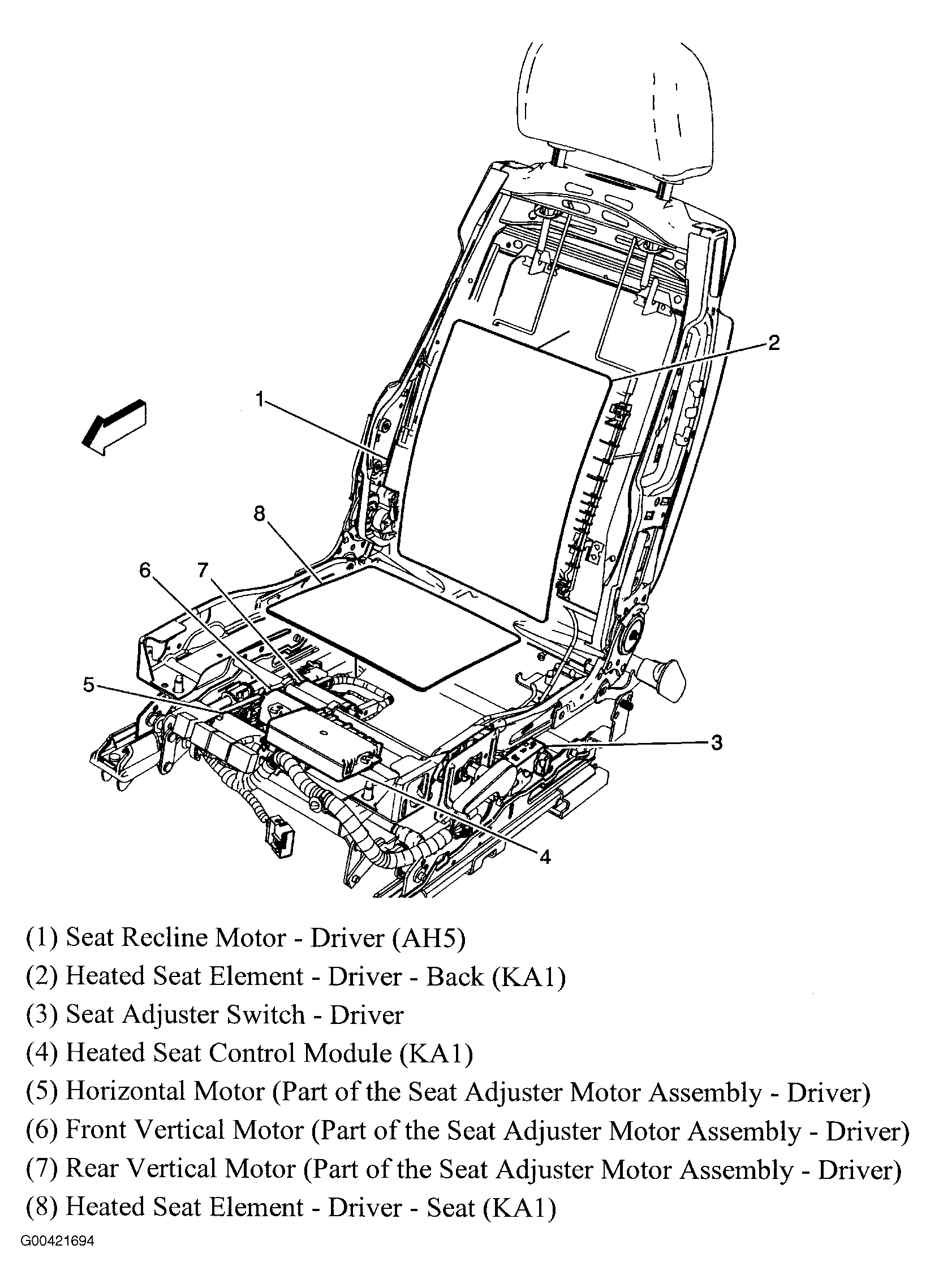 2

1

8

6

7

5

3

4

(1) Seat Recline Motor - Driver (AH5)
(2) Heated Seat Element - Driver - Back (KA1)
(3) Seat Adjuster Switch - Driver
(4) Heated Seat Control Module (KA1)
(5) Horizontal Motor (Part of the Seat Adjuster Motor Assembly - Driver)
(6) Front Vertical Motor (Part of the Seat Adjuster Motor Assembly - Driver)
(7) Rear Vertical Motor (Part of the Seat Adjuster Motor Assembly - Driver)
(8) Heated Seat Element - Driver - Seat (KA1)

G00421694