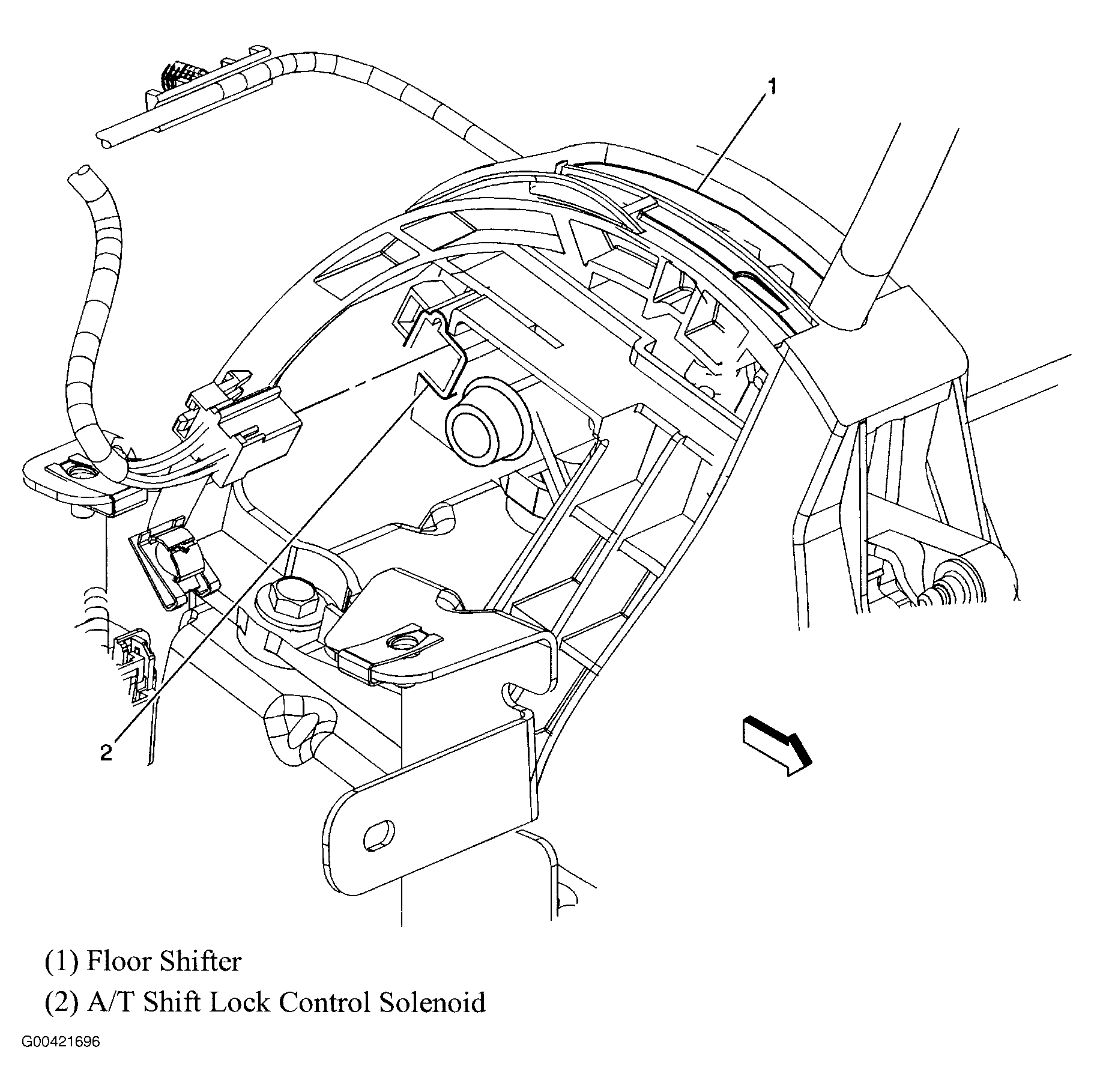 1

2

(1) Floor Shifter

(2) A/T Shift Lock Control Solenoid

G00421696