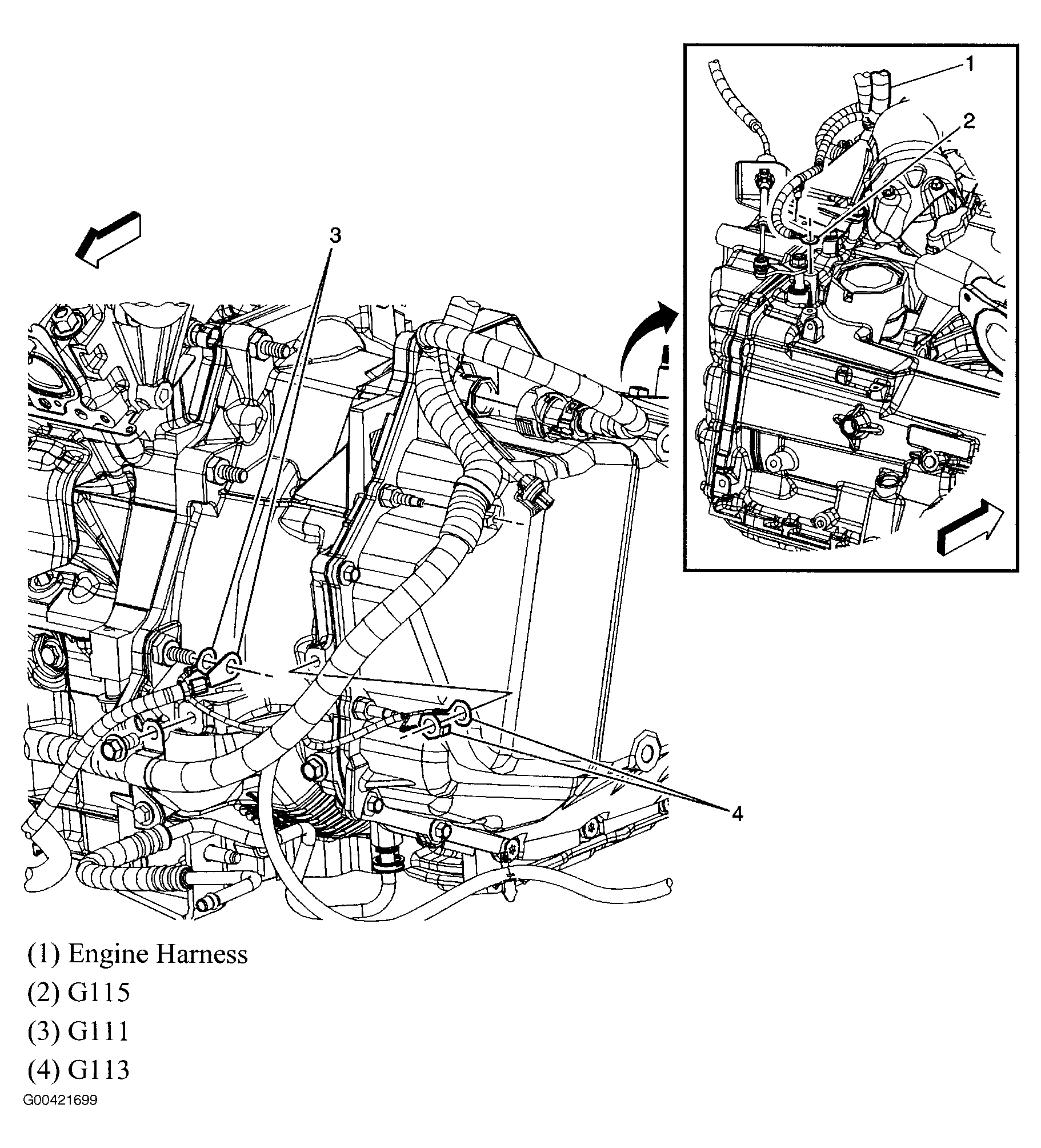 1
2
3
4

(1) Engine Harness
(2) G115
(3) G111
(4) G113

G00421699