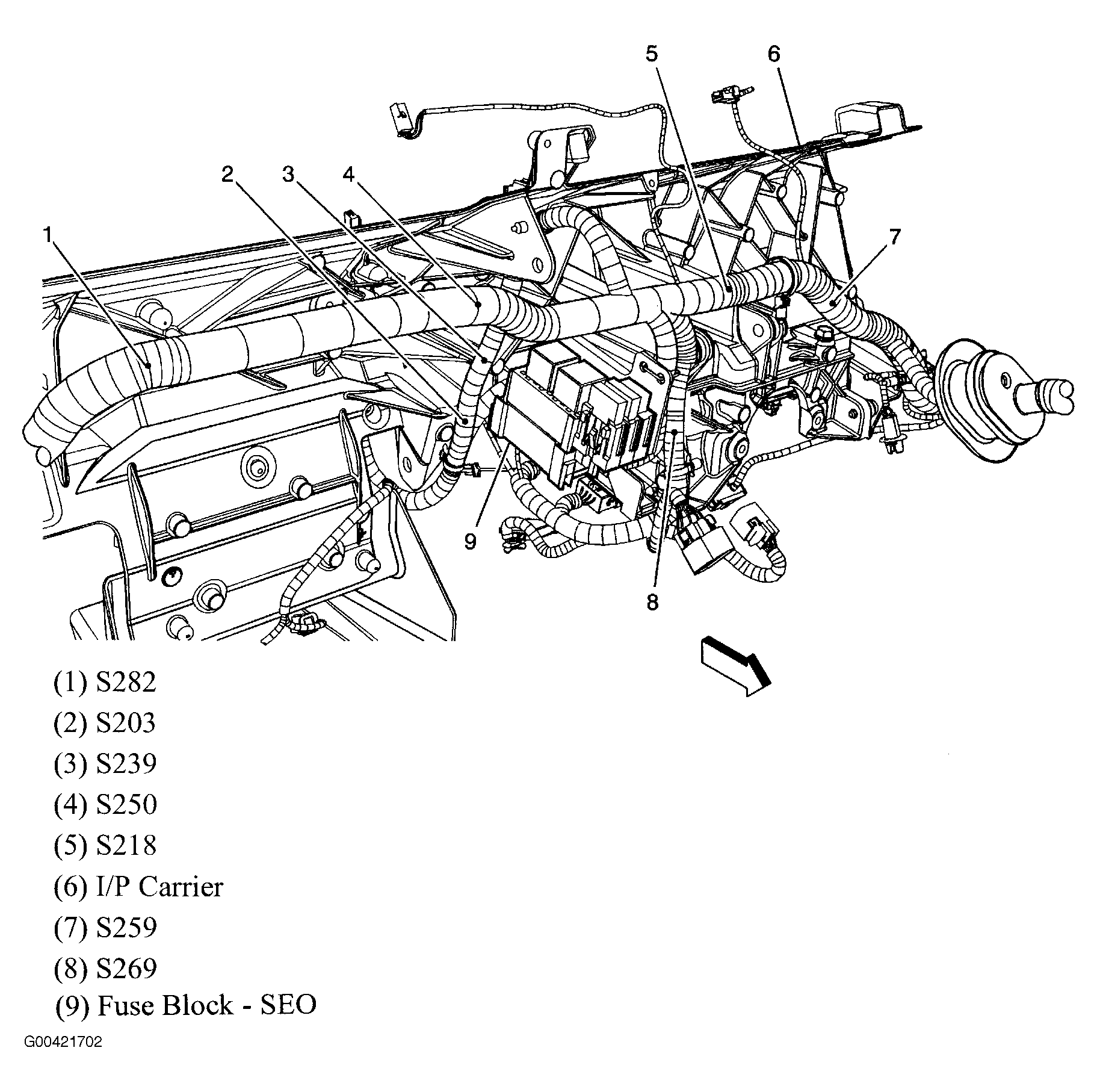 5
6
2
3
4
1
7
9
8

(1) S282
(2) S203
(3) S239
(4) S250
(5) S218
(6) I/P Carrier
(7) S259
(8) S269
(9) Fuse Block - SEO

G00421702