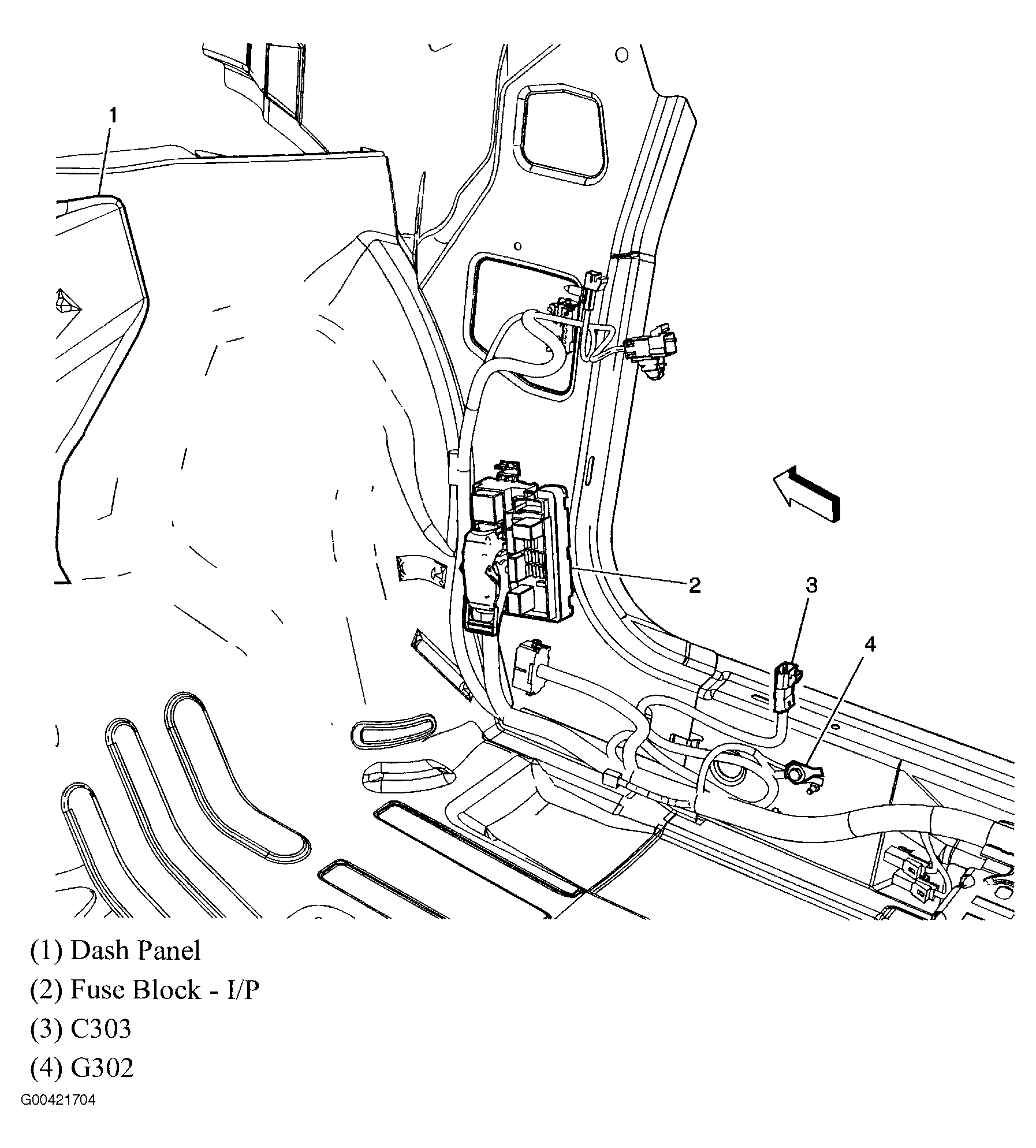 1
2
3
4

(1) Dash Panel
(2) Fuse Block - I/P
(3) C303
(4) G302

G00421704