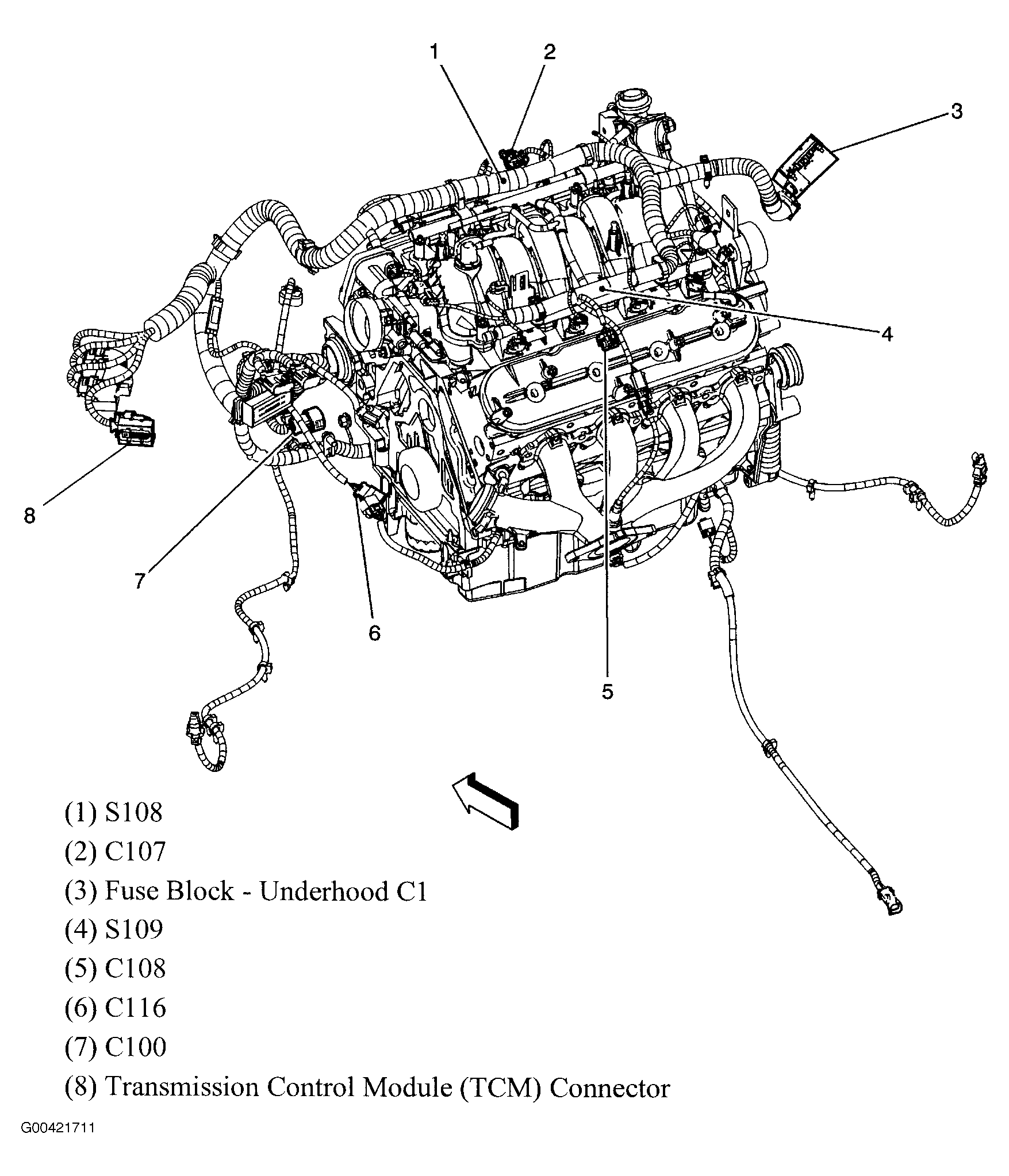 1
2
3
4
8
7
6
5

(1) S108
(2) C107
(3) Fuse Block - Underhood C1
(4) S109
(5) C108
(6) C116
(7) C100
(8) Transmission Control Module (TCM) Connector

G00421711