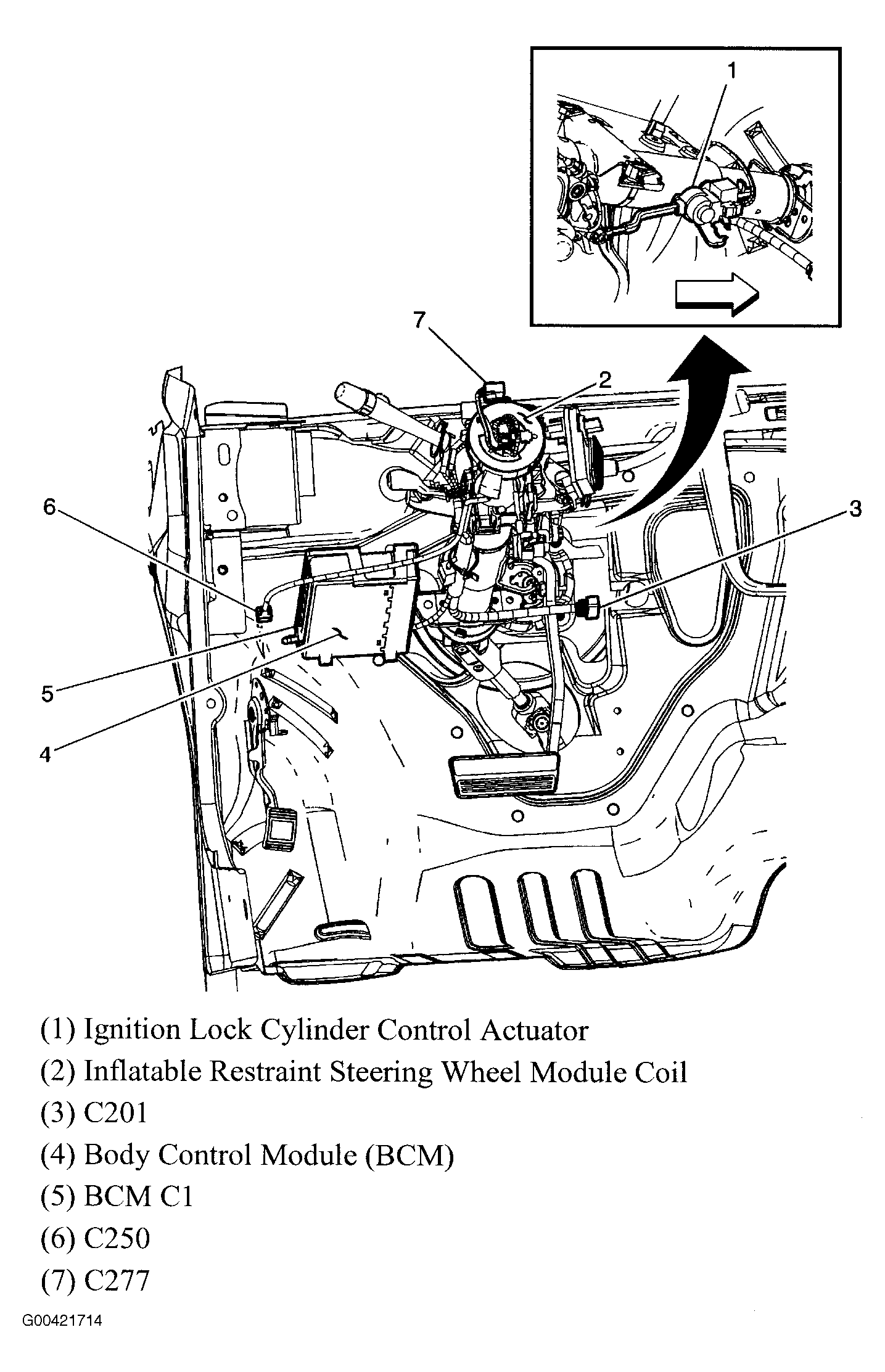 1

7

2

6

3

5

4

(1) Ignition Lock Cylinder Control Actuator
(2) Inflatable Restraint Steering Wheel Module Coil
(3) C201
(4) Body Control Module (BCM)
(5) BCM C1
(6) C250
(7) C277

G00421714