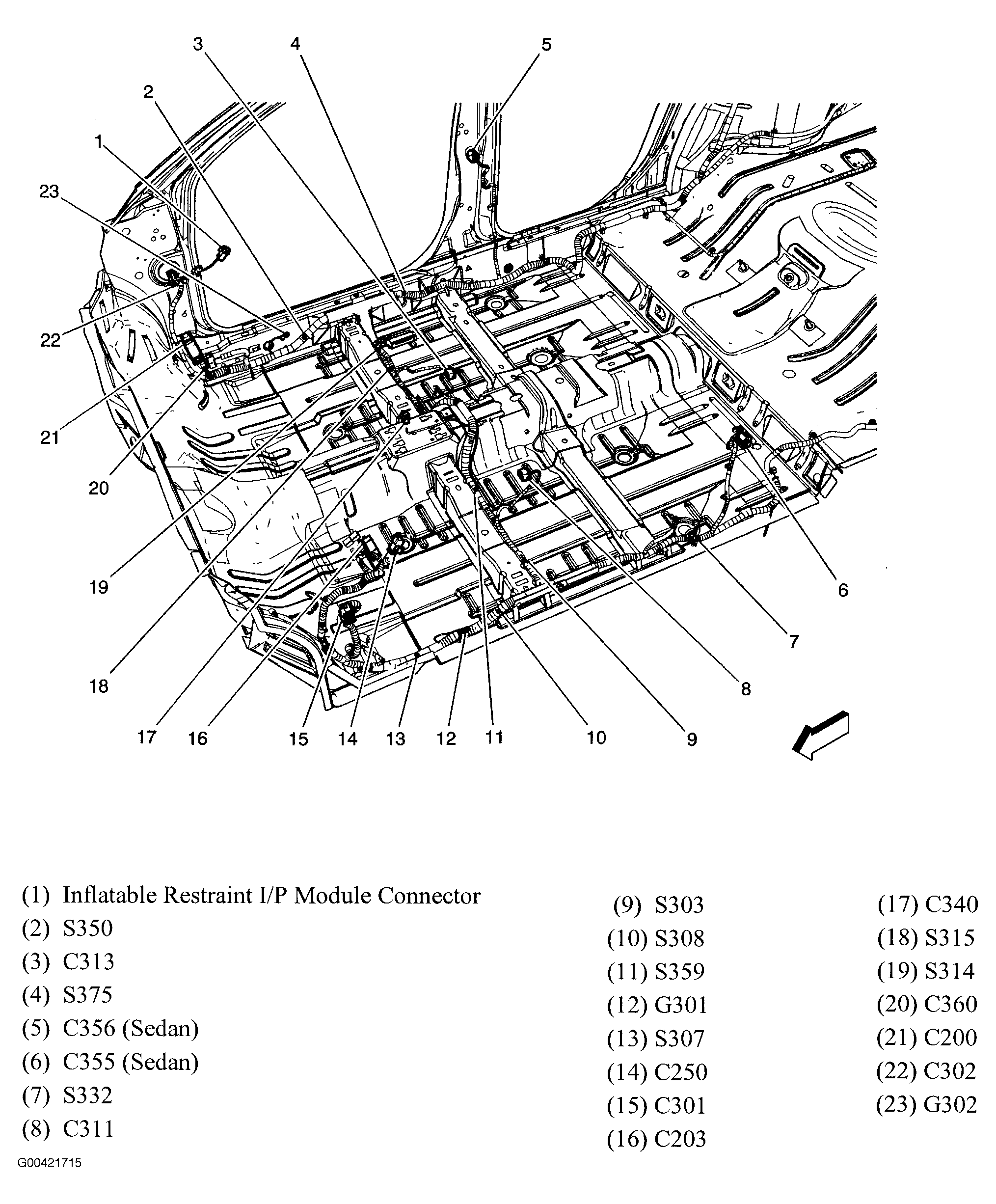 3
4
5
2
1
23
22
21
20
19
18
17
16
15
14
13
12
11
10
9
8
7
6

(1) Inflatable Restraint I/P Module Connector
(2) S350
(3) C313
(4) S375
(5) C356 (Sedan)
(6) C355 (Sedan)
(7) S332
(8) C311

(9) S303
(10) S308
(11) S359
(12) G301
(13) S307
(14) C250
(15) C301
(16) C203

(17) C340
(18) S315
(19) S314
(20) C360
(21) C200
(22) C302
(23) G302

G00421715