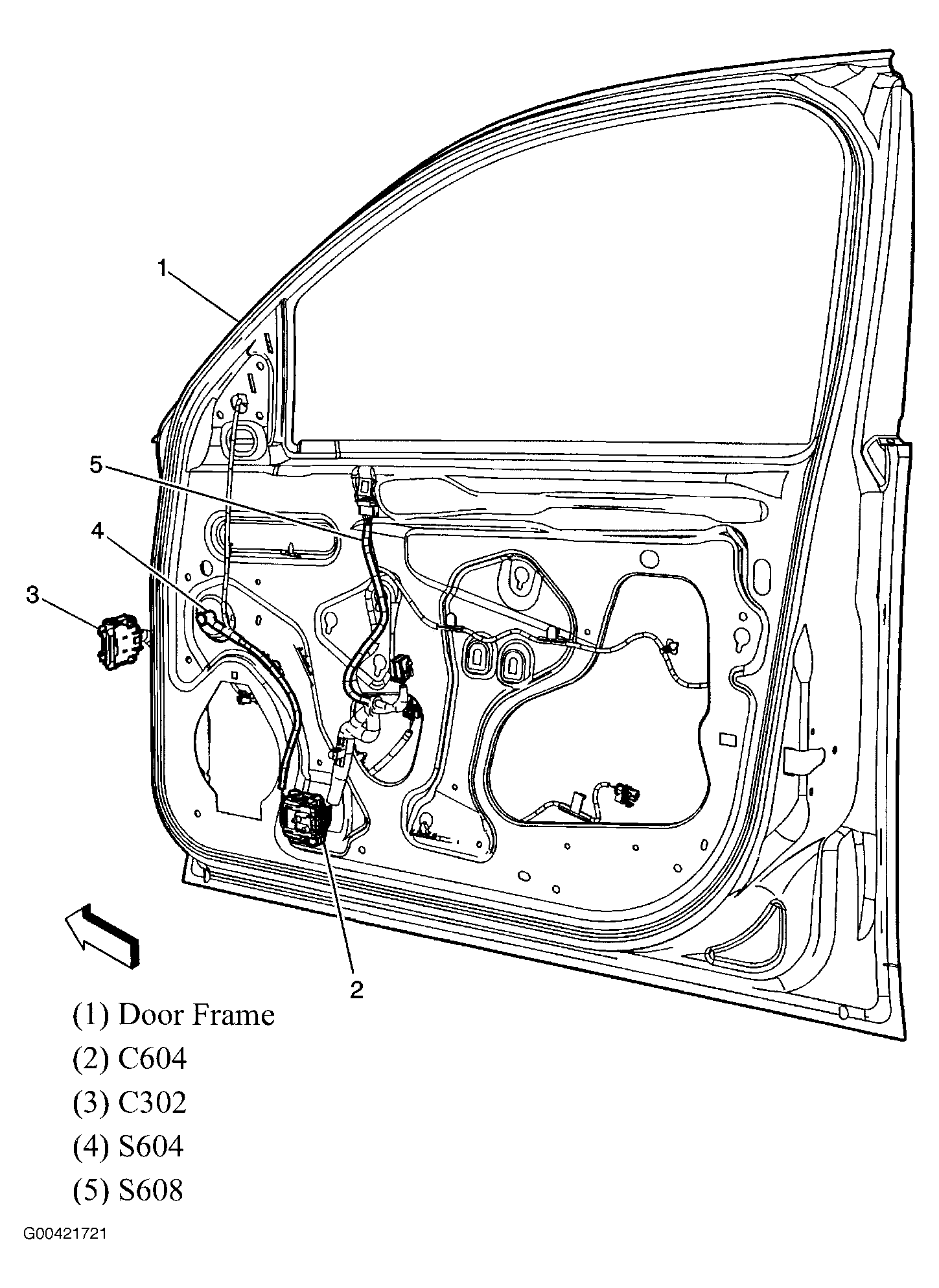 1
5
4
3
2

(1) Door Frame
(2) C604
(3) C302
(4) S604
(5) S608

G00421721