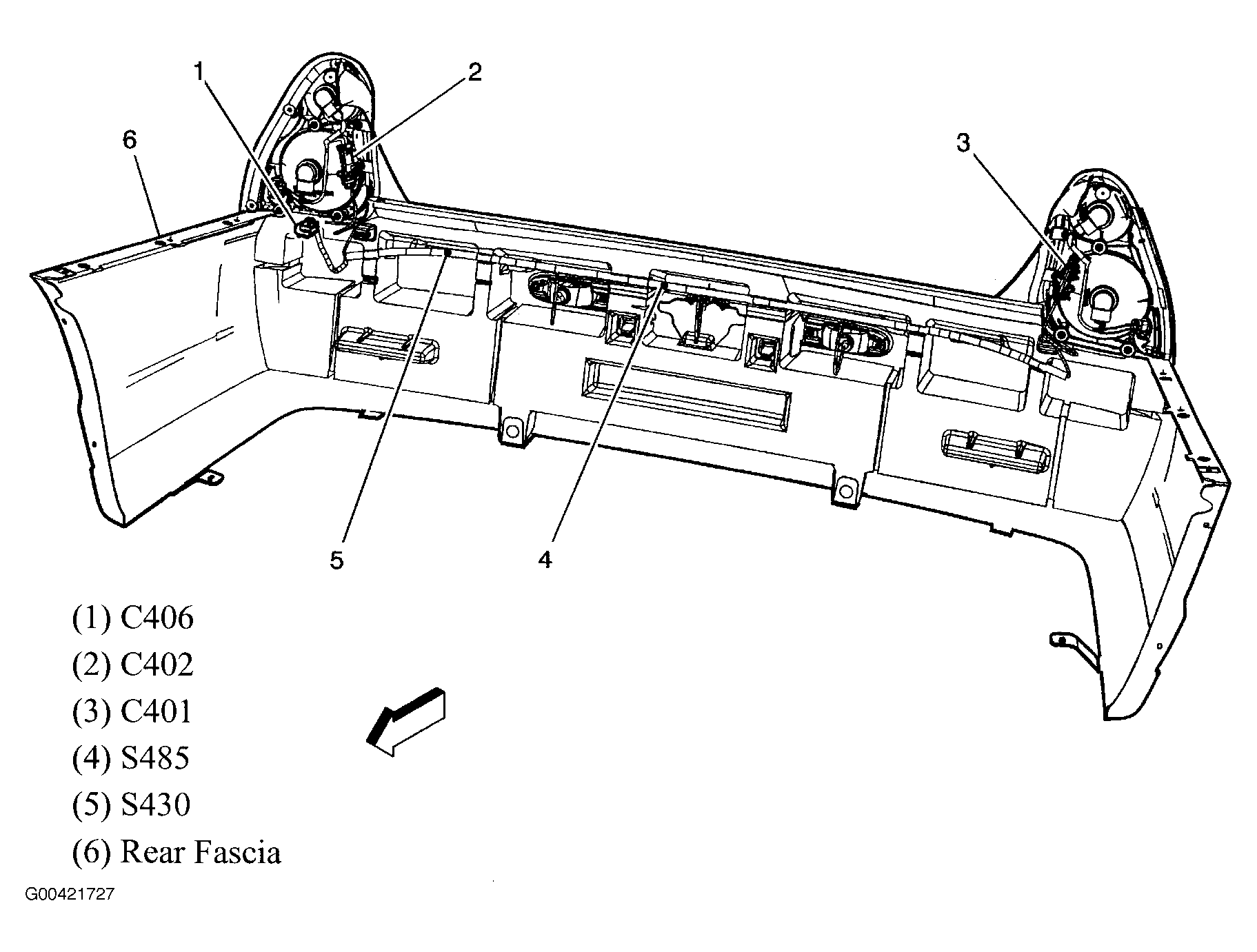 1
2
6
3
5
4

(1) C406
(2) C402
(3) C401
(4) S485
(5) S430
(6) Rear Fascia

G00421727