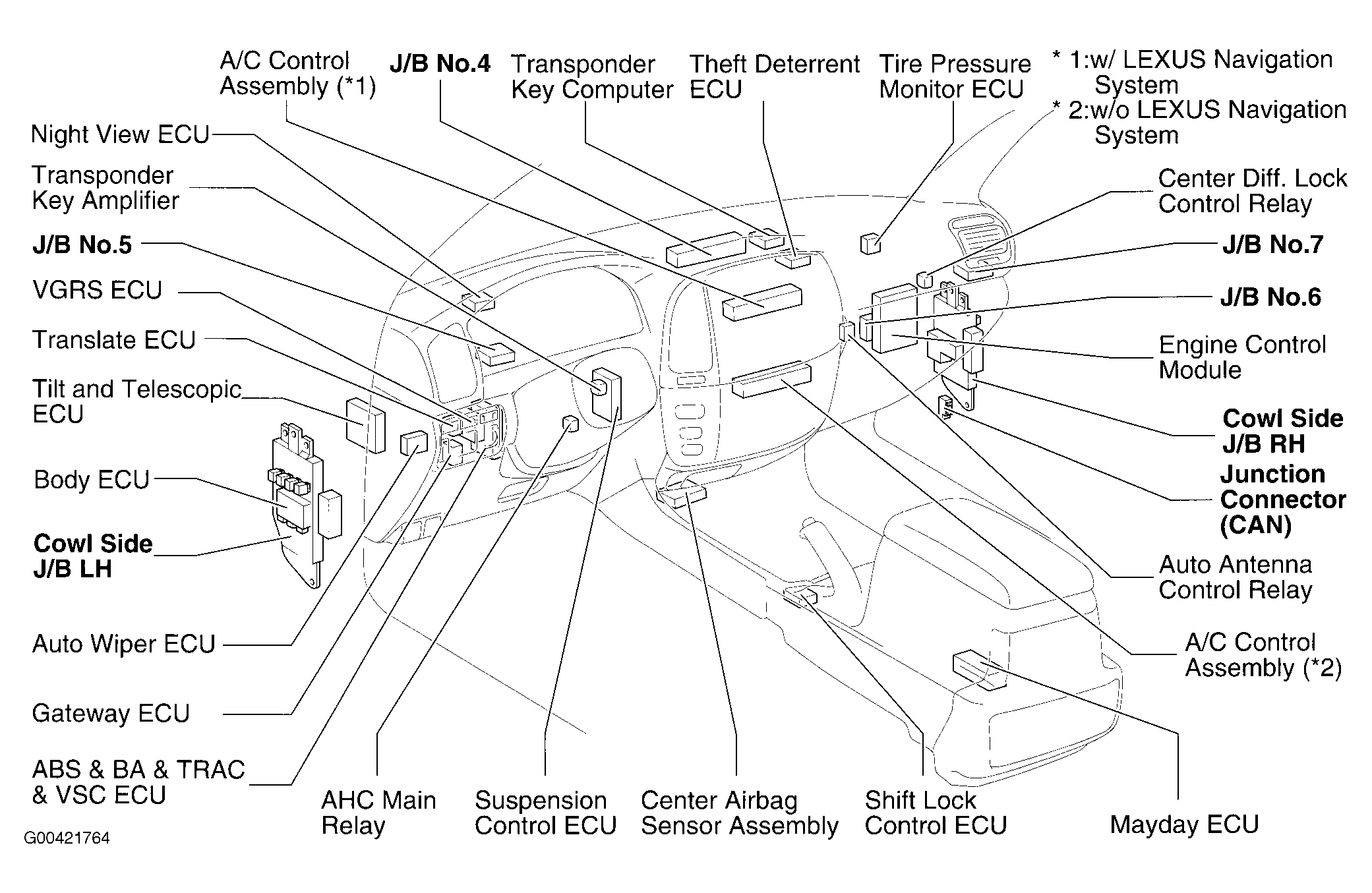 A/C Control Assembly (*1)

J/B No.4

Transponder Key Computer

Theft Deterrent ECU

Tire Pressure Monitor ECU

* 1:w/ LEXUS Navigation System
* 2:w/o LEXUS Navigation System

Night View ECU

Transponder Key Amplifier

J/B No.5

VGRS ECU

Translate ECU

Tilt and Telescopic ECU

Body ECU

Cowl Side J/B LH

Auto Wiper ECU

Gateway ECU

ABS & BA & TRAC & VSC ECU

Center Diff. Lock Control Relay

J/B No.7

J/B No.6

Engine Control Module

Cowl Side J/B RH

Junction Connector (CAN)

Auto Antenna Control Relay

A/C Control Assembly (*2)

AHC Main Relay

Suspension Control ECU

Center Airbag Sensor Assembly

Shift Lock Control ECU

Mayday ECU

G00421764