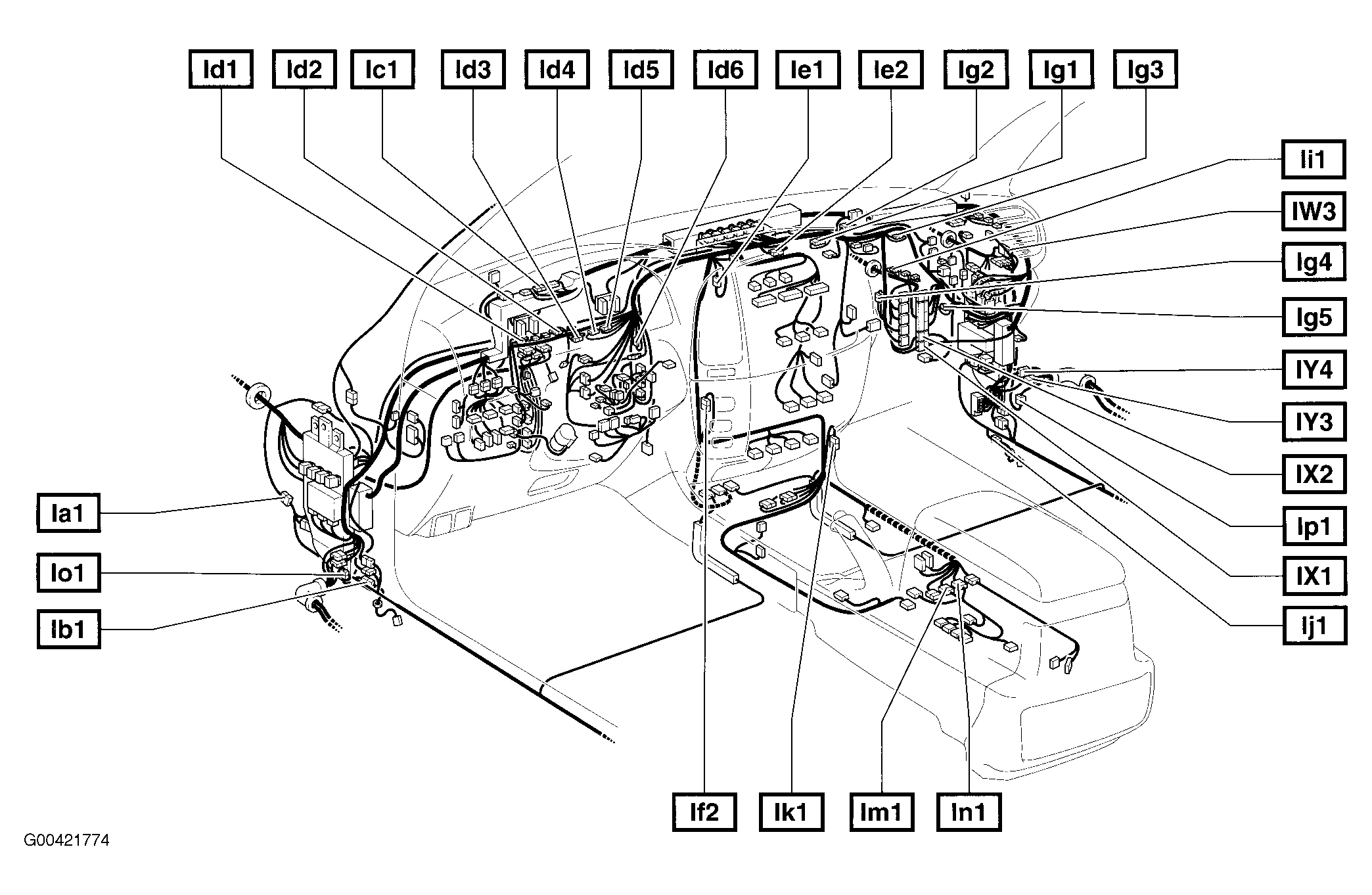 Id1 Id2 Ic1 Id3 Id4 Id5 Id6 Ie1 Ie2 Ig2 Ig1 Ig3

Ii1
IW3
Ig4
Ig5
IY4
IY3
IX2
Ip1
IX1
Ij1

Ia1
Io1
Ib1

If2 Ik1 Im1 In1

G00421774