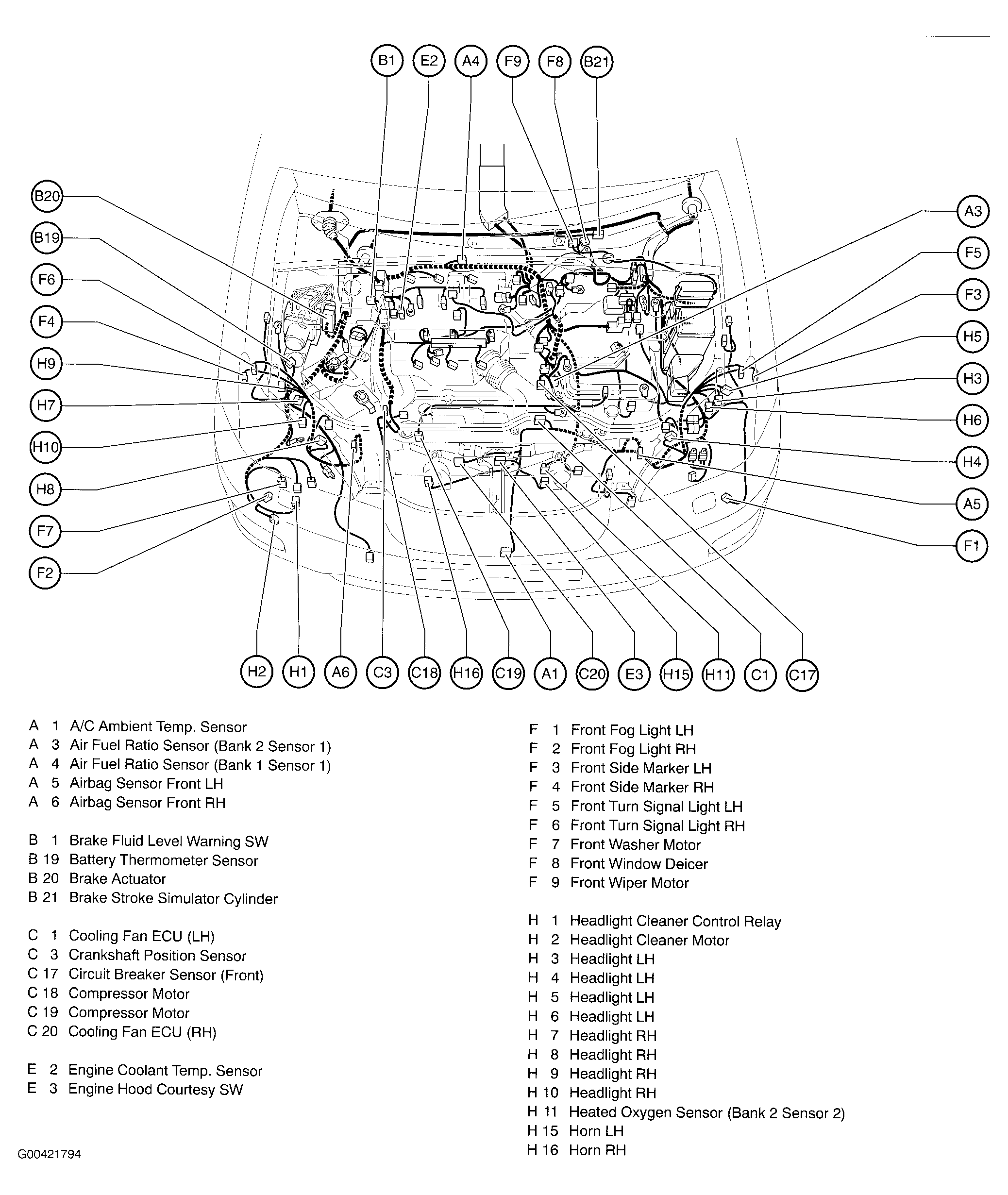 B1 E2 A4 F9 F8 B21

B20
B19
F6
F4
H9
H7
H10
H8
F7
F2

A3
F5
F3
H5
H3
H6
H4
A5
F1

H2 H1 A6 C3 C18 H16 C19 A1 C20 E3 H15 H11 C1 C17

A 1 A/C Ambient Temp. Sensor
A 3 Air Fuel Ratio Sensor (Bank 2 Sensor 1)
A 4 Air Fuel Ratio Sensor (Bank 1 Sensor 1)
A 5 Airbag Sensor Front LH
A 6 Airbag Sensor Front RH

B 1 Brake Fluid Level Warning SW
B 19 Battery Thermometer Sensor
B 20 Brake Actuator
B 21 Brake Stroke Simulator Cylinder

C 1 Cooling Fan ECU (LH)
C 3 Crankshaft Position Sensor
C 17 Circuit Breaker Sensor (Front)
C 18 Compressor Motor
C 19 Compressor Motor
C 20 Cooling Fan ECU (RH)

E 2 Engine Coolant Temp. Sensor
E 3 Engine Hood Courtesy SW

F 1 Front Fog Light LH
F 2 Front Fog Light RH
F 3 Front Side Marker LH
F 4 Front Side Marker RH
F 5 Front Turn Signal Light LH
F 6 Front Turn Signal Light RH
F 7 Front Washer Motor
F 8 Front Window Deicer
F 9 Front Wiper Motor

H 1 Headlight Cleaner Control Relay
H 2 Headlight Cleaner Motor
H 3 Headlight LH
H 4 Headlight LH
H 5 Headlight LH
H 6 Headlight LH
H 7 Headlight RH
H 8 Headlight RH
H 9 Headlight RH
H 10 Headlight RH
H 11 Heated Oxygen Sensor (Bank 2 Sensor 2)
H 15 Horn LH
H 16 Horn RH

G00421794