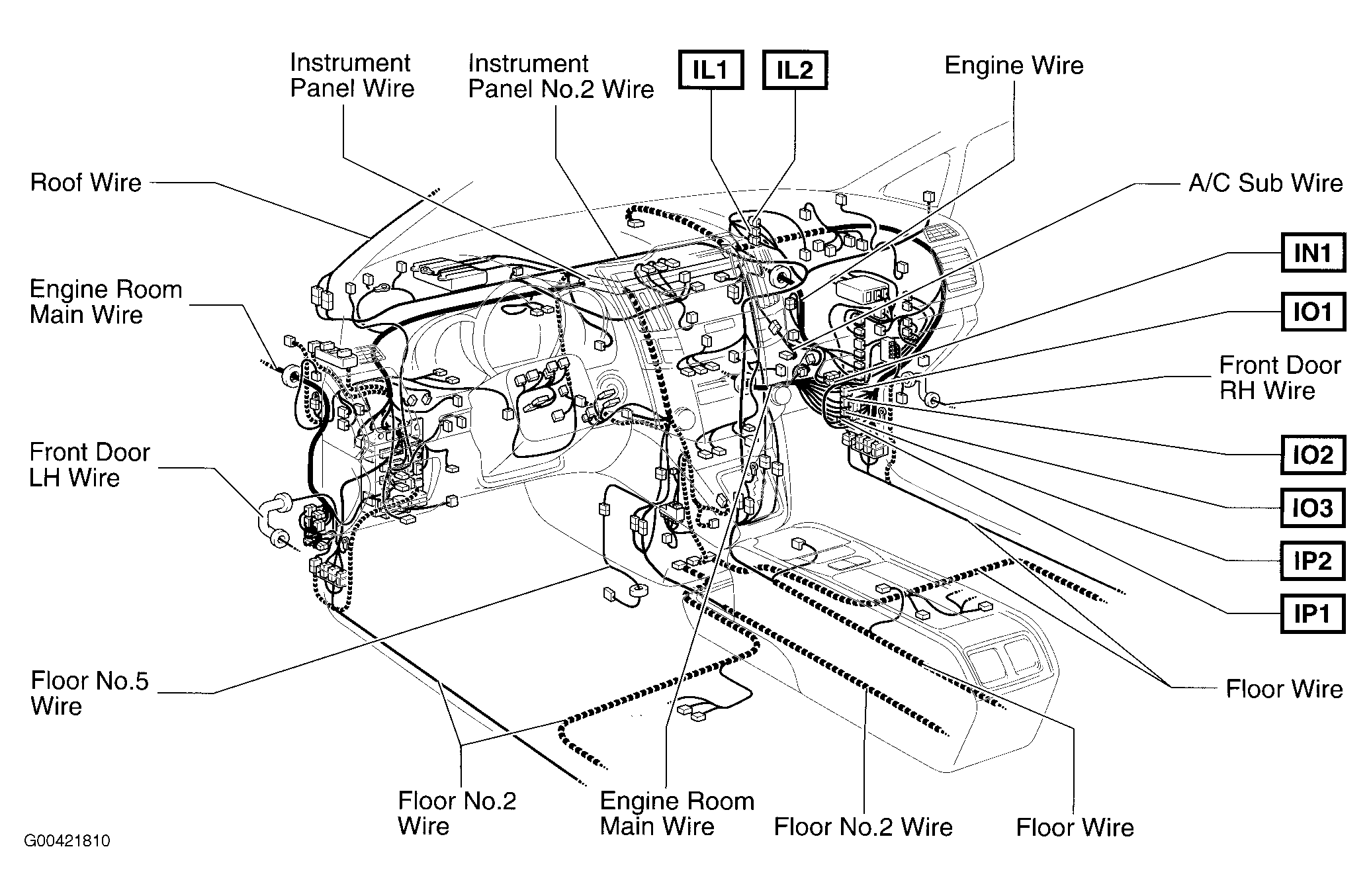 Instrument Panel Wire

Instrument Panel No.2 Wire

IL1

IL2

Engine Wire

Roof Wire

A/C Sub Wire

IN1

Engine Room Main Wire

IO1

Front Door RH Wire

Front Door LH Wire

IO2

IO3

IP2

IP1

Floor No.5 Wire

Floor Wire

Floor No.2 Wire

Engine Room Main Wire

Floor No.2 Wire

Floor Wire

G00421810