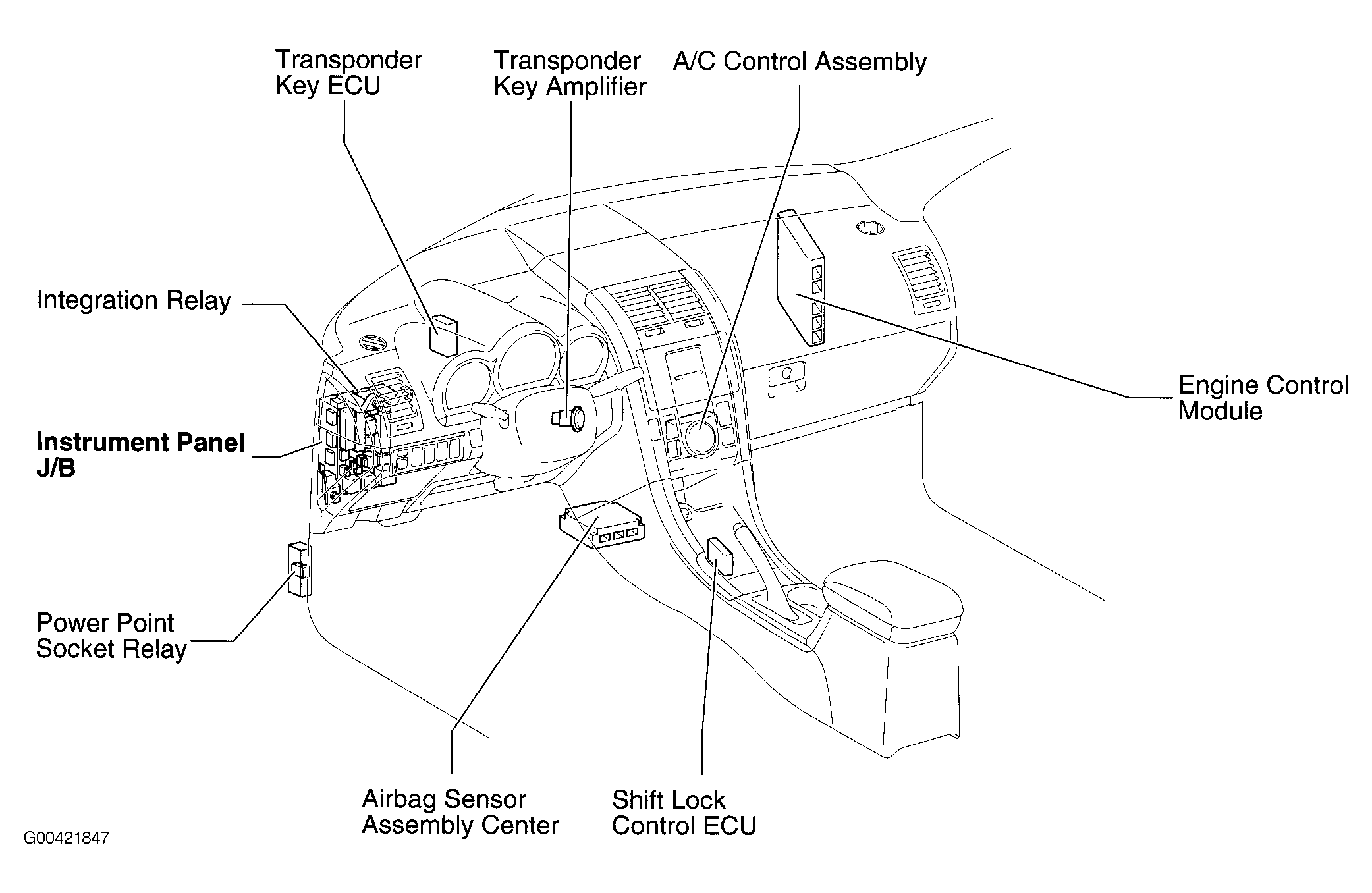 Transponder Key ECU

Transponder Key Amplifier

A/C Control Assembly

Integration Relay

Engine Control Module

Instrument Panel J/B

Power Point Socket Relay

Airbag Sensor Assembly Center

Shift Lock Control ECU

G00421847