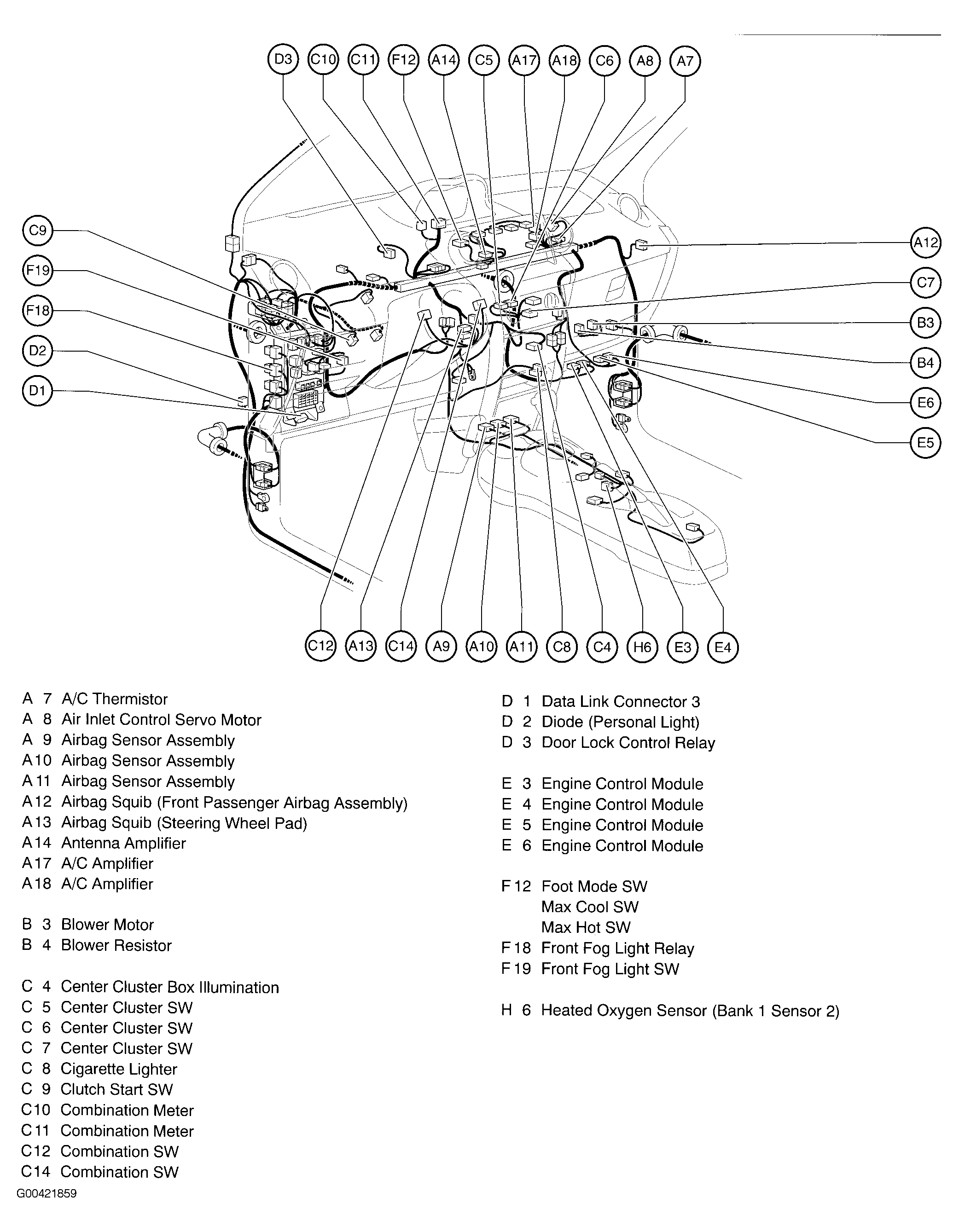 D3 C10 C11 F12 A14 C5 A17 A18 C6 A8 A7

C9
F19
F18
D2
D1

A12
C7
B3
B4
E6
E5

C12 A13 C14 A9 A10 A11 C8 C4 H6 E3 E4

A 7 A/C Thermistor
A 8 Air Inlet Control Servo Motor
A 9 Airbag Sensor Assembly
A10 Airbag Sensor Assembly
A11 Airbag Sensor Assembly
A12 Airbag Squib (Front Passenger Airbag Assembly)
A13 Airbag Squib (Steering Wheel Pad)
A14 Antenna Amplifier
A17 A/C Amplifier
A18 A/C Amplifier

B 3 Blower Motor
B 4 Blower Resistor

C 4 Center Cluster Box Illumination
C 5 Center Cluster SW
C 6 Center Cluster SW
C 7 Center Cluster SW
C 8 Cigarette Lighter
C 9 Clutch Start SW
C10 Combination Meter
C11 Combination Meter
C12 Combination SW
C14 Combination SW

D 1 Data Link Connector 3
D 2 Diode (Personal Light)
D 3 Door Lock Control Relay

E 3 Engine Control Module
E 4 Engine Control Module
E 5 Engine Control Module
E 6 Engine Control Module

F12 Foot Mode SW
Max Cool SW
Max Hot SW
F18 Front Fog Light Relay
F19 Front Fog Light SW

H 6 Heated Oxygen Sensor (Bank 1 Sensor 2)

G00421859