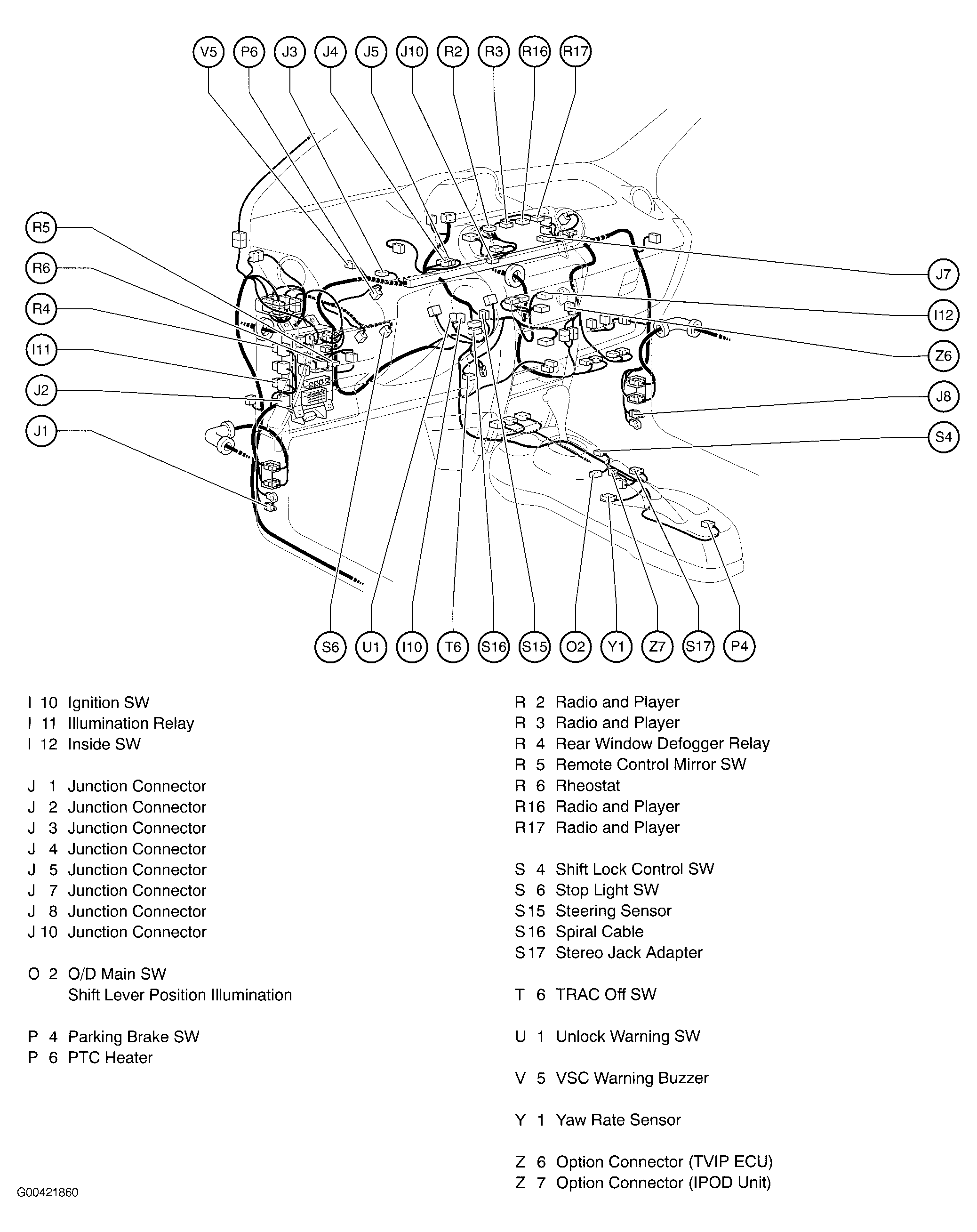 V5 P6 J3 J4 J5 J10 R2 R3 R16 R17

R5
R6
R4
I11
J2
J1

J7
I12
Z6
J8
S4

S6 U1 I10 T6 S16 S15 O2 Y1 Z7 S17 P4

I 10 Ignition SW
I 11 Illumination Relay
I 12 Inside SW

J 1 Junction Connector
J 2 Junction Connector
J 3 Junction Connector
J 4 Junction Connector
J 5 Junction Connector
J 7 Junction Connector
J 8 Junction Connector
J 10 Junction Connector

O 2 O/D Main SW
Shift Lever Position Illumination

P 4 Parking Brake SW
P 6 PTC Heater

R 2 Radio and Player
R 3 Radio and Player
R 4 Rear Window Defogger Relay
R 5 Remote Control Mirror SW
R 6 Rheostat
R16 Radio and Player
R17 Radio and Player

S 4 Shift Lock Control SW
S 6 Stop Light SW
S15 Steering Sensor
S16 Spiral Cable
S17 Stereo Jack Adapter

T 6 TRAC Off SW

U 1 Unlock Warning SW

V 5 VSC Warning Buzzer

Y 1 Yaw Rate Sensor

Z 6 Option Connector (TVIP ECU)
Z 7 Option Connector (IPOD Unit)

G00421860