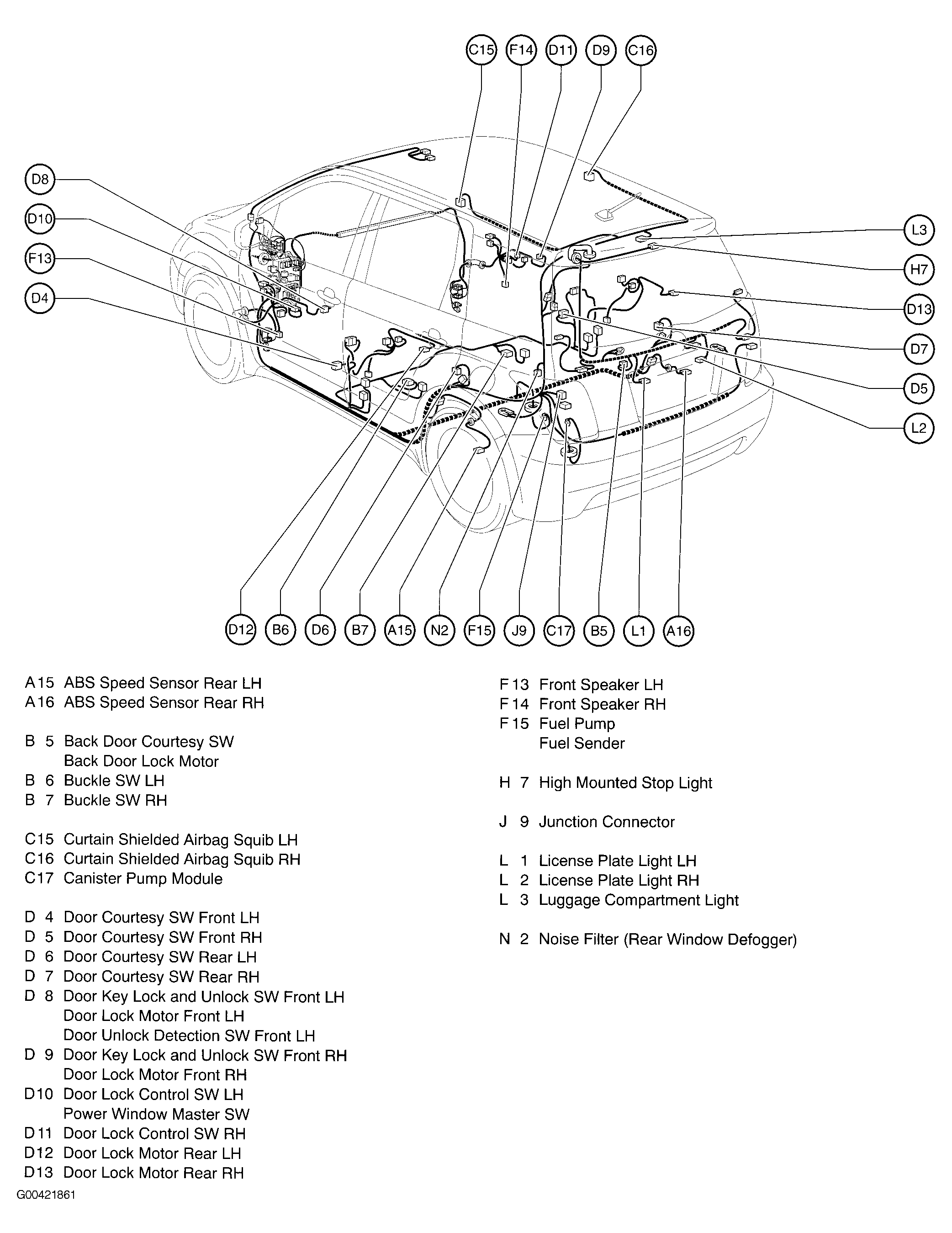 C15 F14 D11 D9 C16

D8
D10
F13
D4

L3
H7
D13
D7
D5
L2

D12 B6 D6 B7 A15 N2 F15 J9 C17 B5 L1 A16

A15 ABS Speed Sensor Rear LH
A16 ABS Speed Sensor Rear RH

B 5 Back Door Courtesy SW
Back Door Lock Motor
B 6 Buckle SW LH
B 7 Buckle SW RH

C15 Curtain Shielded Airbag Squib LH
C16 Curtain Shielded Airbag Squib RH
C17 Canister Pump Module

D 4 Door Courtesy SW Front LH
D 5 Door Courtesy SW Front RH
D 6 Door Courtesy SW Rear LH
D 7 Door Courtesy SW Rear RH
D 8 Door Key Lock and Unlock SW Front LH
Door Lock Motor Front LH
Door Unlock Detection SW Front LH
D 9 Door Key Lock and Unlock SW Front RH
Door Lock Motor Front RH
D10 Door Lock Control SW LH
Power Window Master SW
D11 Door Lock Control SW RH
D12 Door Lock Motor Rear LH
D13 Door Lock Motor Rear RH

F13 Front Speaker LH
F14 Front Speaker RH
F15 Fuel Pump
Fuel Sender

H 7 High Mounted Stop Light

J 9 Junction Connector

L 1 License Plate Light LH
L 2 License Plate Light RH
L 3 Luggage Compartment Light

N 2 Noise Filter (Rear Window Defogger)

G00421861