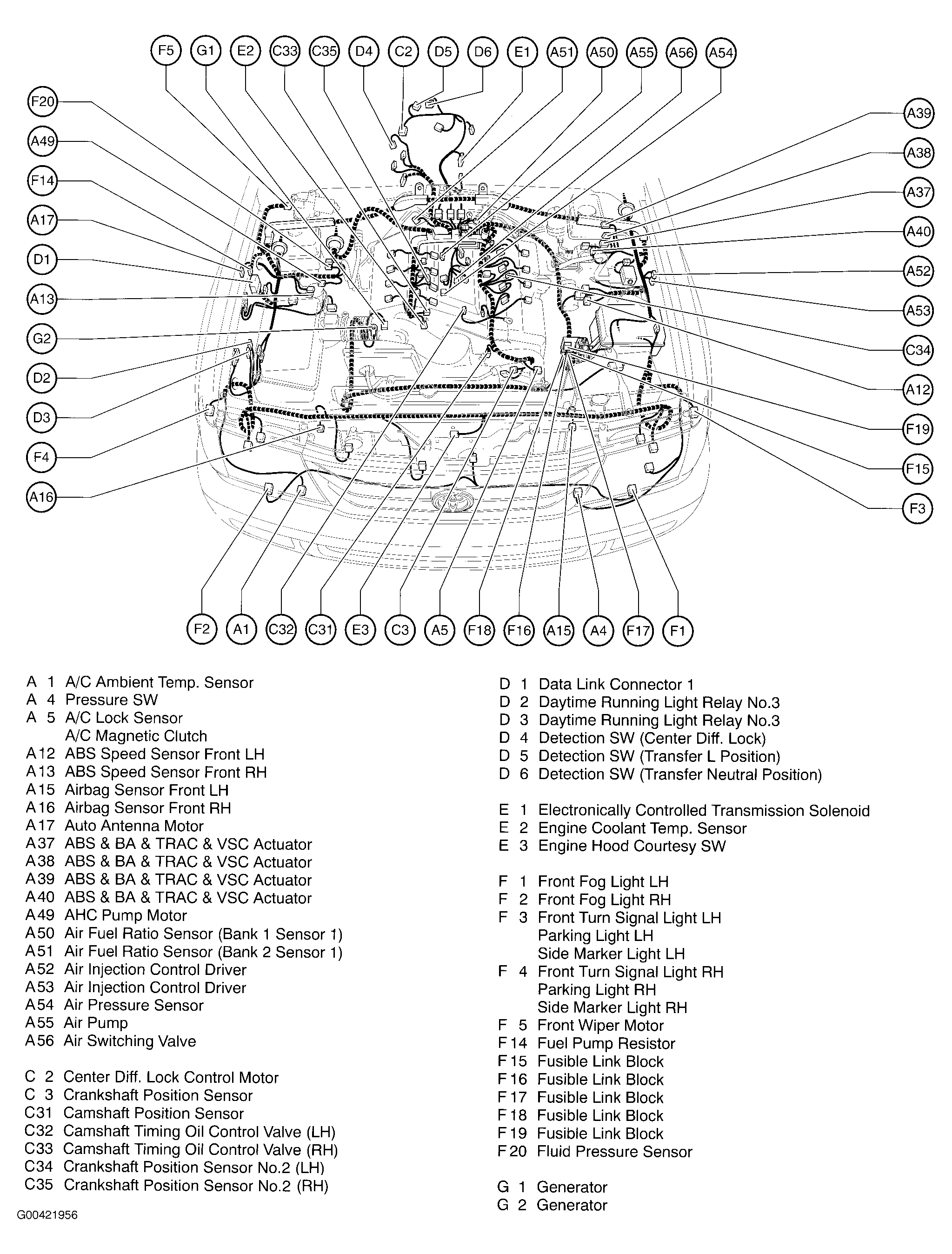 F5 G1 E2 C33 C35 D4 C2 D5 D6 E1 A51 A50 A55 A56 A54

F20
A49
F14
A17
D1
A13
G2
D2
D3
F4
A16

A39
A38
A37
A40
A52
A53
C34
A12
F19
F15
F3

F2 A1 C32 C31 E3 C3 A5 F18 F16 A15 A4 F17 F1

A 1 A/C Ambient Temp. Sensor
A 4 Pressure SW
A 5 A/C Lock Sensor
A/C Magnetic Clutch
A12 ABS Speed Sensor Front LH
A13 ABS Speed Sensor Front RH
A15 Airbag Sensor Front LH
A16 Airbag Sensor Front RH
A17 Auto Antenna Motor
A37 ABS & BA & TRAC & VSC Actuator
A38 ABS & BA & TRAC & VSC Actuator
A39 ABS & BA & TRAC & VSC Actuator
A40 ABS & BA & TRAC & VSC Actuator
A49 AHC Pump Motor
A50 Air Fuel Ratio Sensor (Bank 1 Sensor 1)
A51 Air Fuel Ratio Sensor (Bank 2 Sensor 1)
A52 Air Injection Control Driver
A53 Air Injection Control Driver
A54 Air Pressure Sensor
A55 Air Pump
A56 Air Switching Valve

C 2 Center Diff. Lock Control Motor
C 3 Crankshaft Position Sensor
C31 Camshaft Position Sensor
C32 Camshaft Timing Oil Control Valve (LH)
C33 Camshaft Timing Oil Control Valve (RH)
C34 Crankshaft Position Sensor No.2 (LH)
C35 Crankshaft Position Sensor No.2 (RH)

D 1 Data Link Connector 1
D 2 Daytime Running Light Relay No.3
D 3 Daytime Running Light Relay No.3
D 4 Detection SW (Center Diff. Lock)
D 5 Detection SW (Transfer L Position)
D 6 Detection SW (Transfer Neutral Position)

E 1 Electronically Controlled Transmission Solenoid
E 2 Engine Coolant Temp. Sensor
E 3 Engine Hood Courtesy SW

F 1 Front Fog Light LH
F 2 Front Fog Light RH
F 3 Front Turn Signal Light LH
Parking Light LH
Side Marker Light LH
F 4 Front Turn Signal Light RH
Parking Light RH
Side Marker Light RH
F 5 Front Wiper Motor
F14 Fuel Pump Resistor
F15 Fusible Link Block
F16 Fusible Link Block
F17 Fusible Link Block
F18 Fusible Link Block
F19 Fusible Link Block
F20 Fluid Pressure Sensor

G 1 Generator
G 2 Generator

G00421956