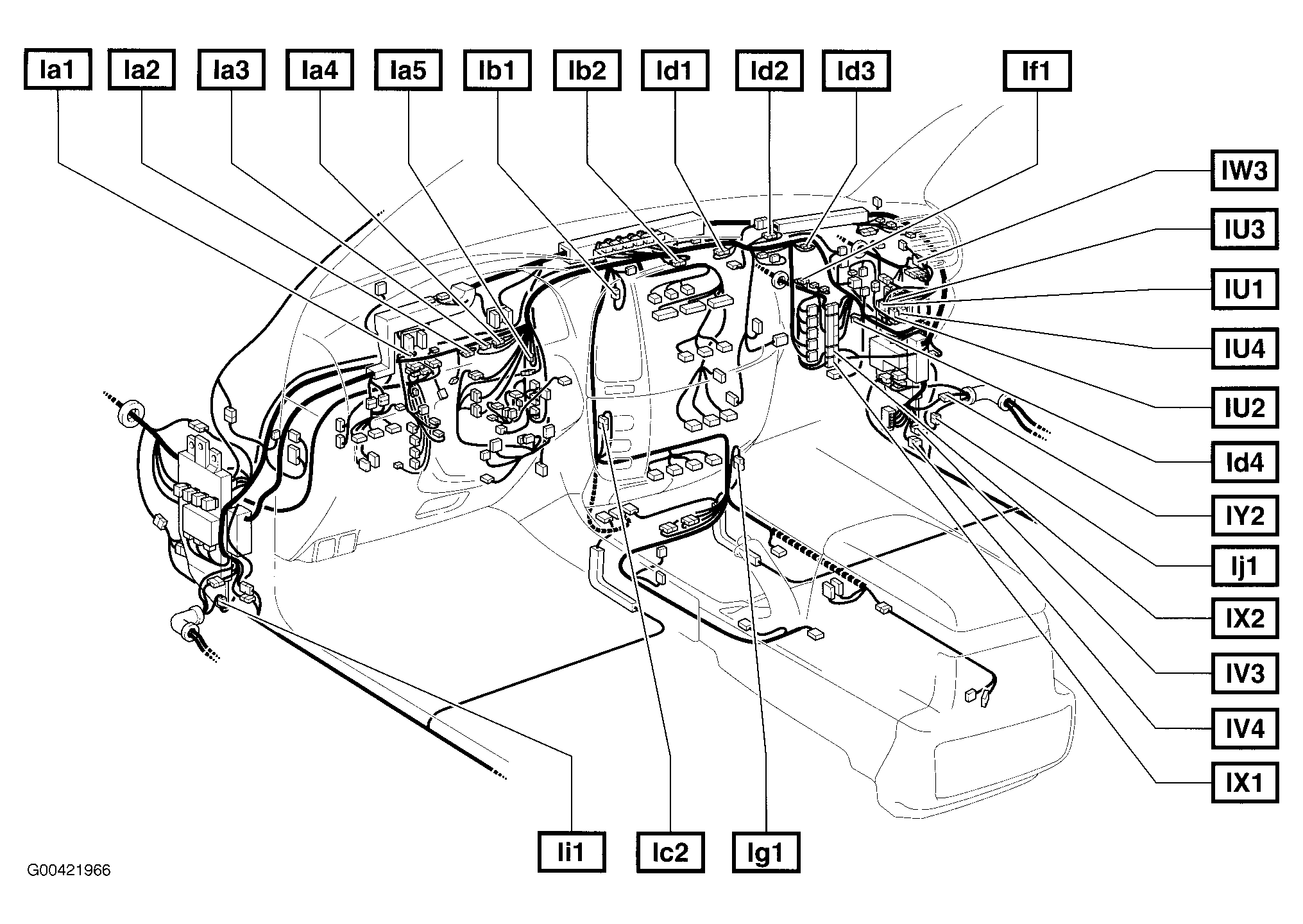 Ia1
Ia2
Ia3
Ia4
Ia5
Ib1
Ib2
Id1
Id2
Id3
If1
IW3
IU3
IU1
IU4
IU2
Id4
IY2
Ij1
IX2
IV3
IV4
IX1
Ii1
Ic2
Ig1
G00421966