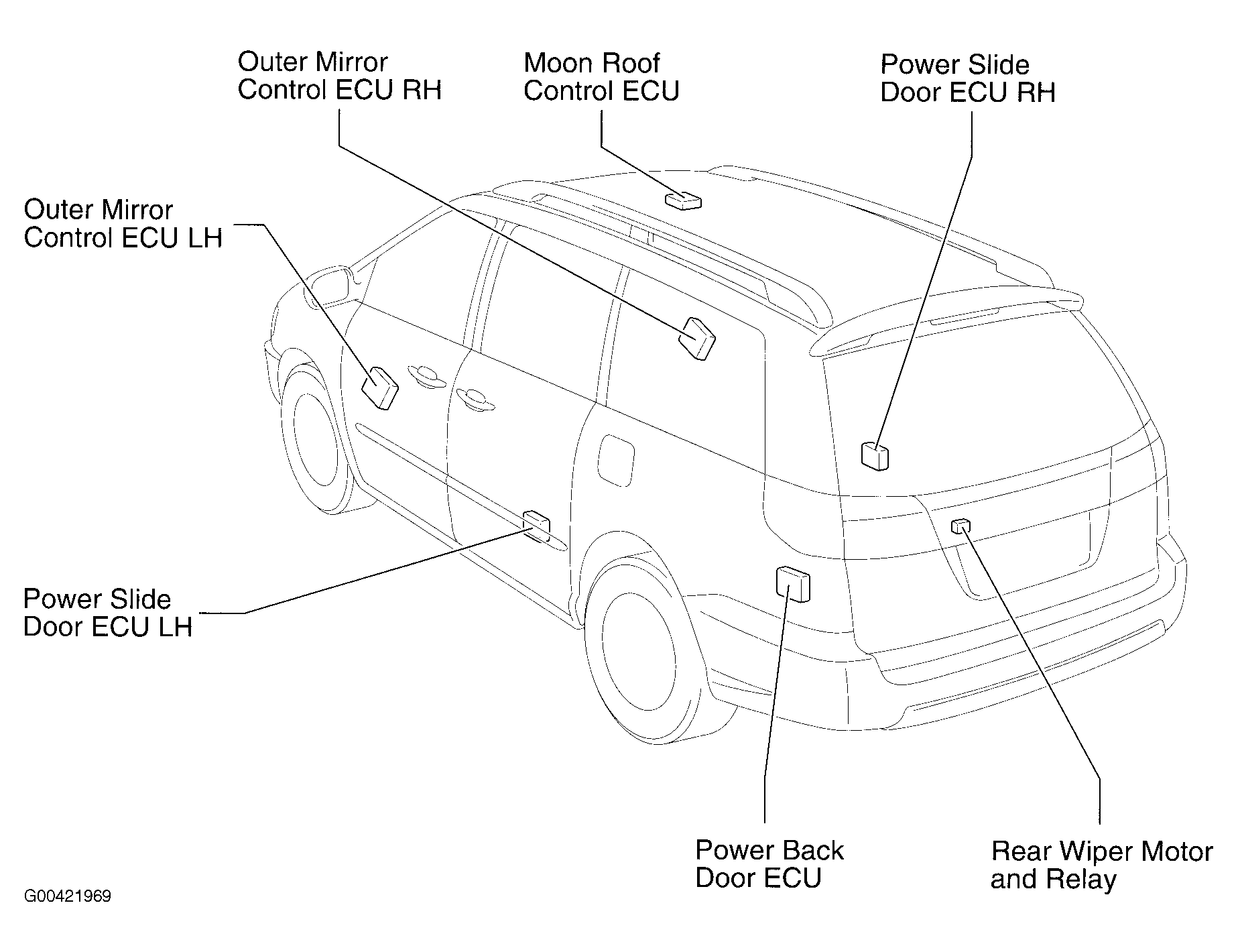 Outer Mirror Control ECU RH

Moon Roof Control ECU

Power Slide Door ECU RH

Outer Mirror Control ECU LH

Power Slide Door ECU LH

Power Back Door ECU

Rear Wiper Motor and Relay

G00421969