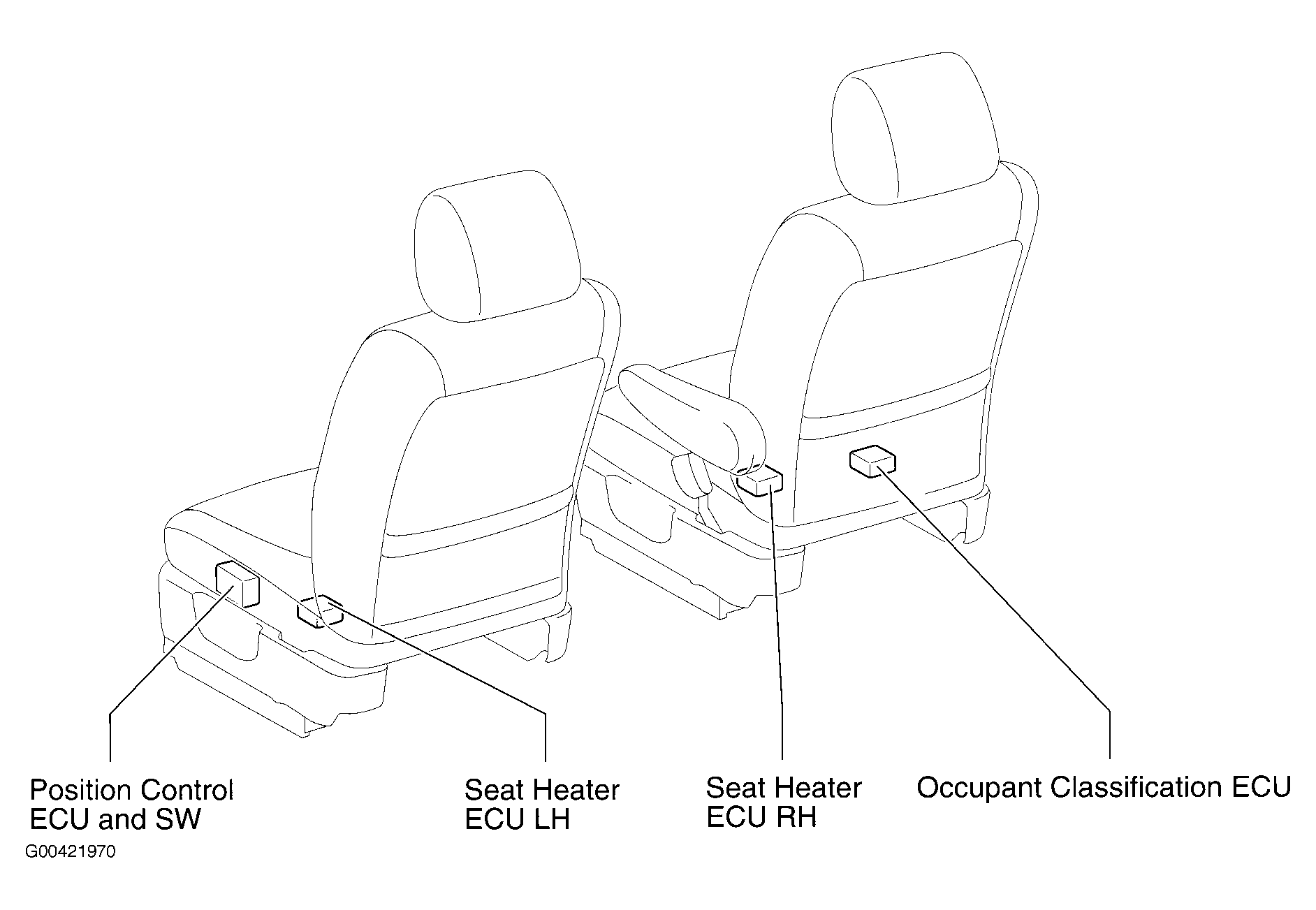 Position Control ECU and SW

Seat Heater ECU LH

Seat Heater ECU RH

Occupant Classification ECU

G00421970