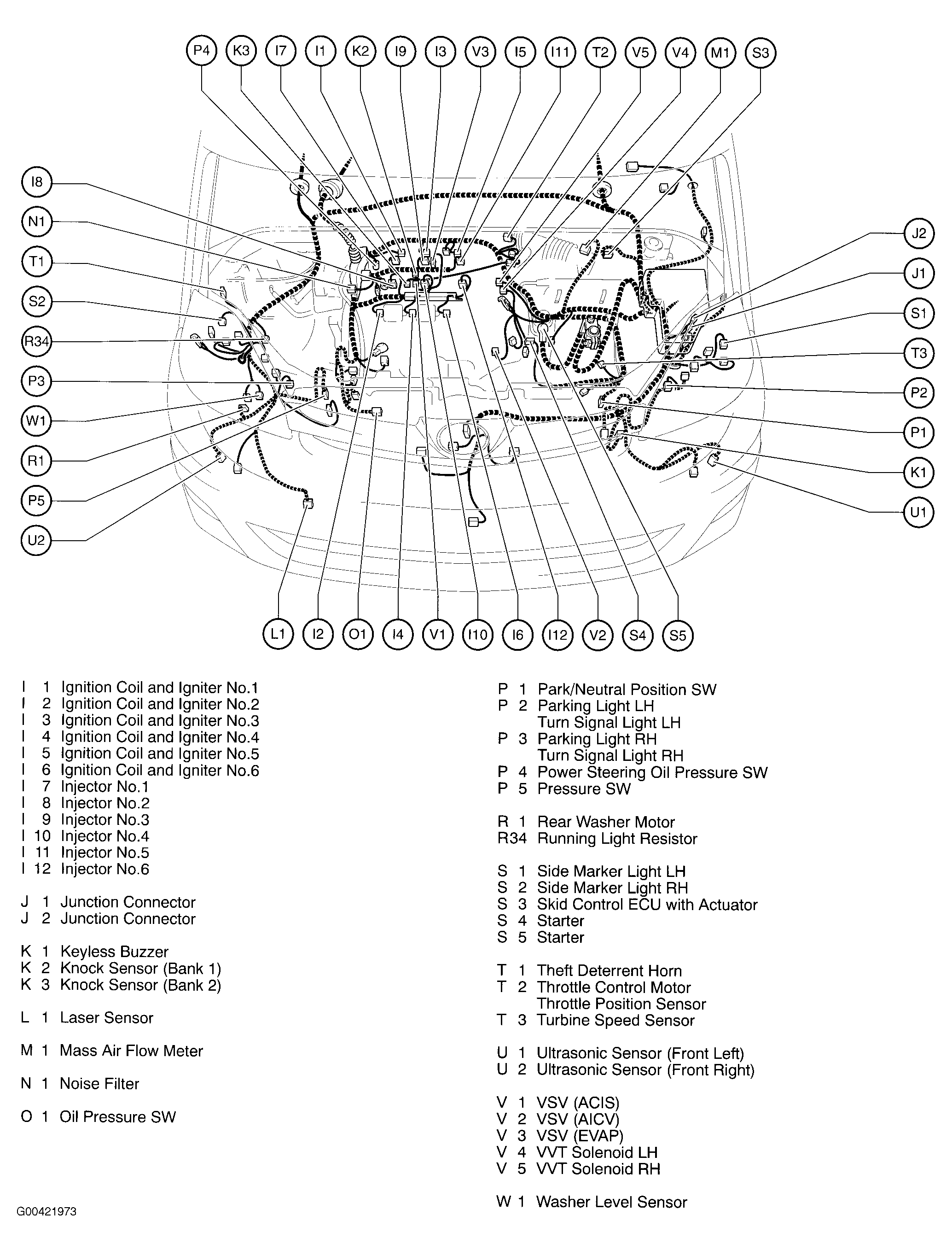 P4 K3 I7 I1 K2 I9 I3 V3 I5 I11 T2 V5 V4 M1 S3

I8
N1
T1
S2
R34
P3
W1
R1
P5
U2

J2
J1
S1
T3
P2
P1
K1
U1

L1 I2 O1 I4 V1 I10 I6 I12 V2 S4 S5

I 1 Ignition Coil and Igniter No.1
I 2 Ignition Coil and Igniter No.2
I 3 Ignition Coil and Igniter No.3
I 4 Ignition Coil and Igniter No.4
I 5 Ignition Coil and Igniter No.5
I 6 Ignition Coil and Igniter No.6
I 7 Injector No.1
I 8 Injector No.2
I 9 Injector No.3
I 10 Injector No.4
I 11 Injector No.5
I 12 Injector No.6

J 1 Junction Connector
J 2 Junction Connector

K 1 Keyless Buzzer
K 2 Knock Sensor (Bank 1)
K 3 Knock Sensor (Bank 2)

L 1 Laser Sensor

M 1 Mass Air Flow Meter

N 1 Noise Filter

O 1 Oil Pressure SW

P 1 Park/Neutral Position SW
P 2 Parking Light LH
Turn Signal Light LH
P 3 Parking Light RH
Turn Signal Light RH
P 4 Power Steering Oil Pressure SW
P 5 Pressure SW

R 1 Rear Washer Motor
R34 Running Light Resistor

S 1 Side Marker Light LH
S 2 Side Marker Light RH
S 3 Skid Control ECU with Actuator
S 4 Starter
S 5 Starter

T 1 Theft Deterrent Horn
T 2 Throttle Control Motor
Throttle Position Sensor
T 3 Turbine Speed Sensor

U 1 Ultrasonic Sensor (Front Left)
U 2 Ultrasonic Sensor (Front Right)

V 1 VSV (ACIS)
V 2 VSV (AICV)
V 3 VSV (EVAP)
V 4 VVT Solenoid LH
V 5 VVT Solenoid RH

W 1 Washer Level Sensor

G00421973