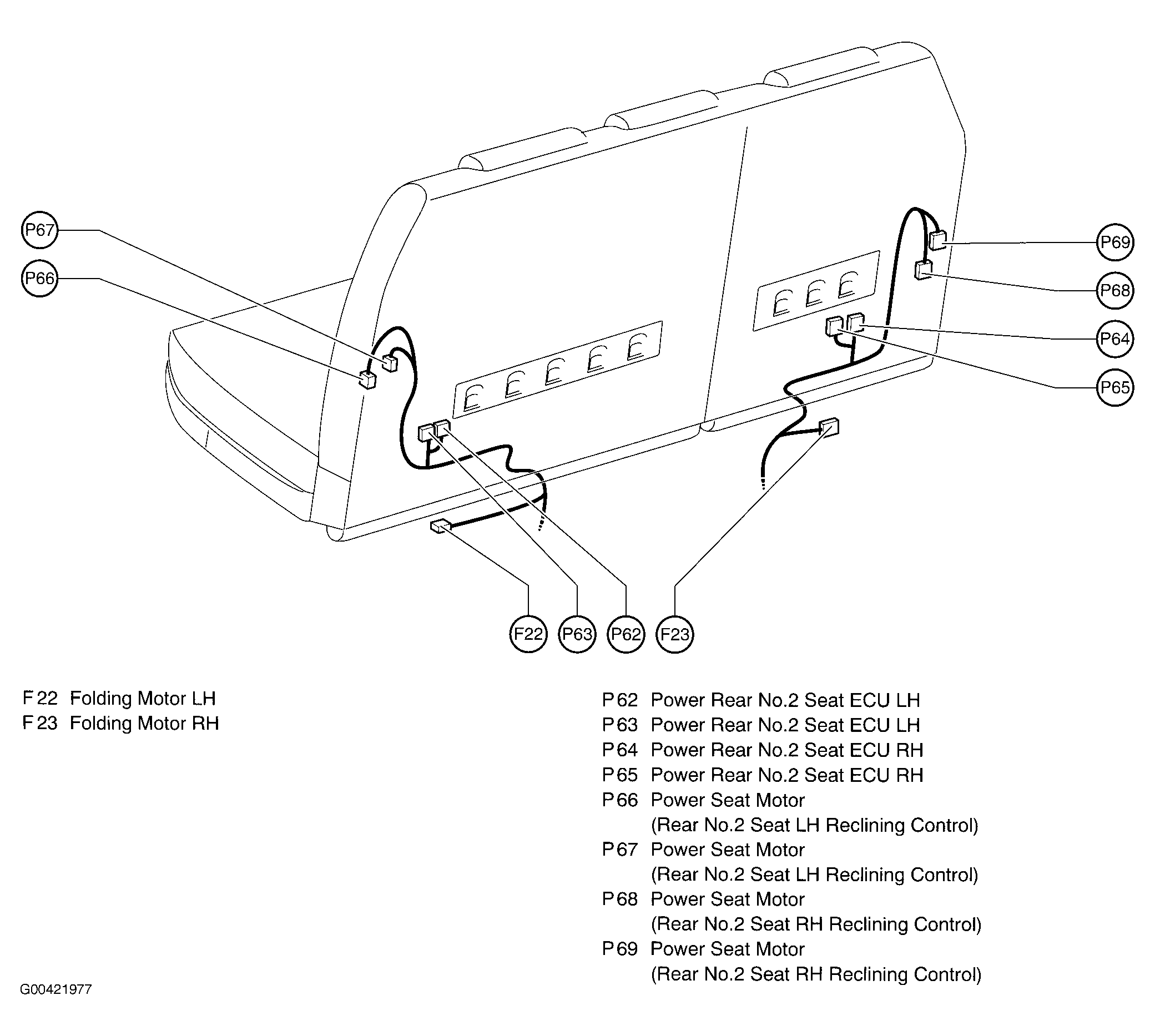 P67
P66
P69
P68
P64
P65
F22
P63
P62
F23

F 22 Folding Motor LH
F 23 Folding Motor RH

P 62 Power Rear No.2 Seat ECU LH
P 63 Power Rear No.2 Seat ECU LH
P 64 Power Rear No.2 Seat ECU RH
P 65 Power Rear No.2 Seat ECU RH
P 66 Power Seat Motor (Rear No.2 Seat LH Reclining Control)
P 67 Power Seat Motor (Rear No.2 Seat LH Reclining Control)
P 68 Power Seat Motor (Rear No.2 Seat RH Reclining Control)
P 69 Power Seat Motor (Rear No.2 Seat RH Reclining Control)

G00421977