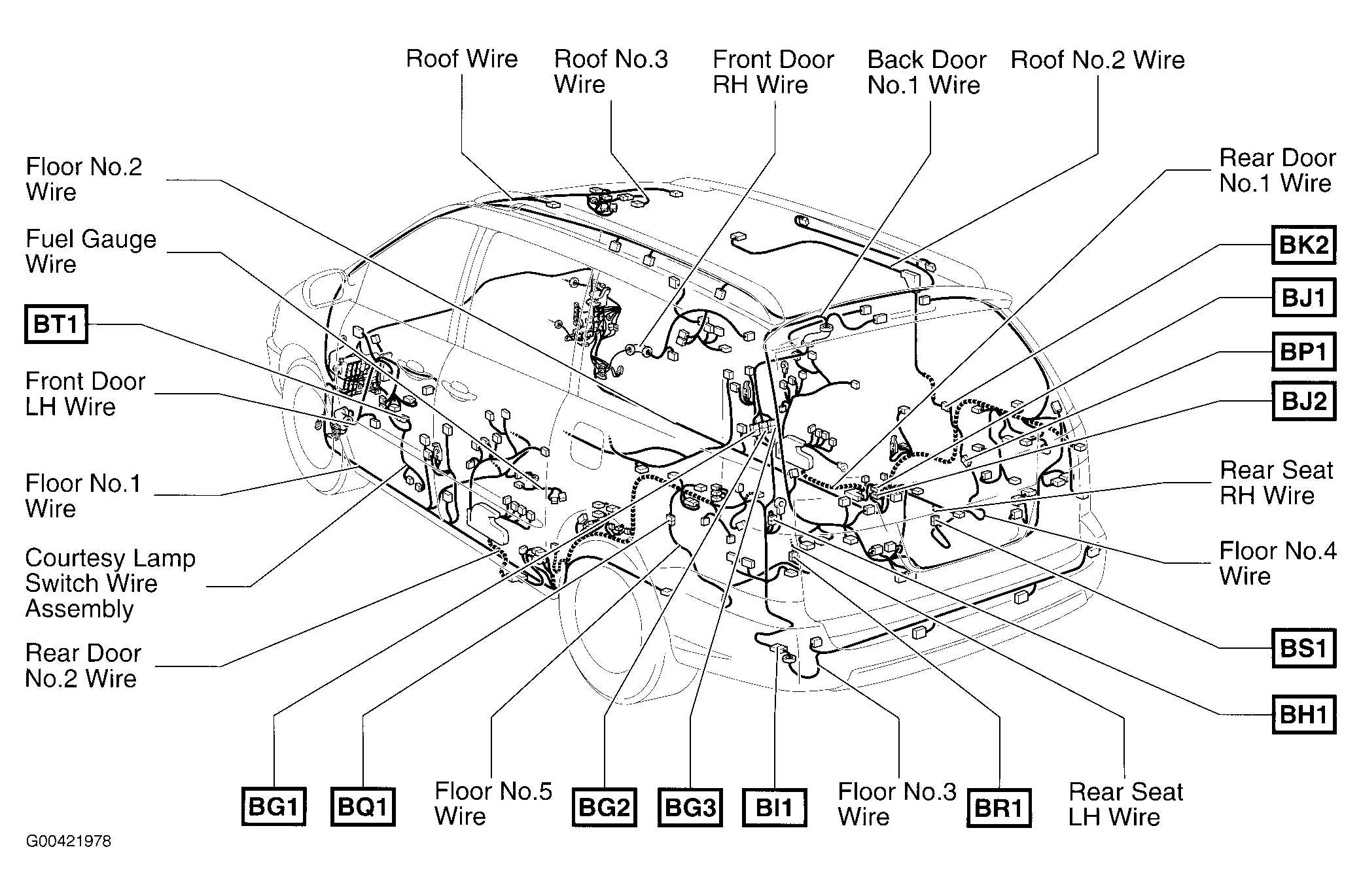 Roof Wire

Roof No.3 Wire

Front Door RH Wire

Back Door No.1 Wire

Roof No.2 Wire

Floor No.2 Wire

Fuel Gauge Wire

BT1

Front Door LH Wire

Floor No.1 Wire

Courtesy Lamp Switch Wire Assembly

Rear Door No.2 Wire

Rear Door No.1 Wire

BK2

BJ1

BP1

BJ2

Rear Seat RH Wire

Floor No.4 Wire

BS1

BH1

BG1

BQ1

Floor No.5 Wire

BG2

BG3

BI1

Floor No.3 Wire

BR1

Rear Seat LH Wire

G00421978