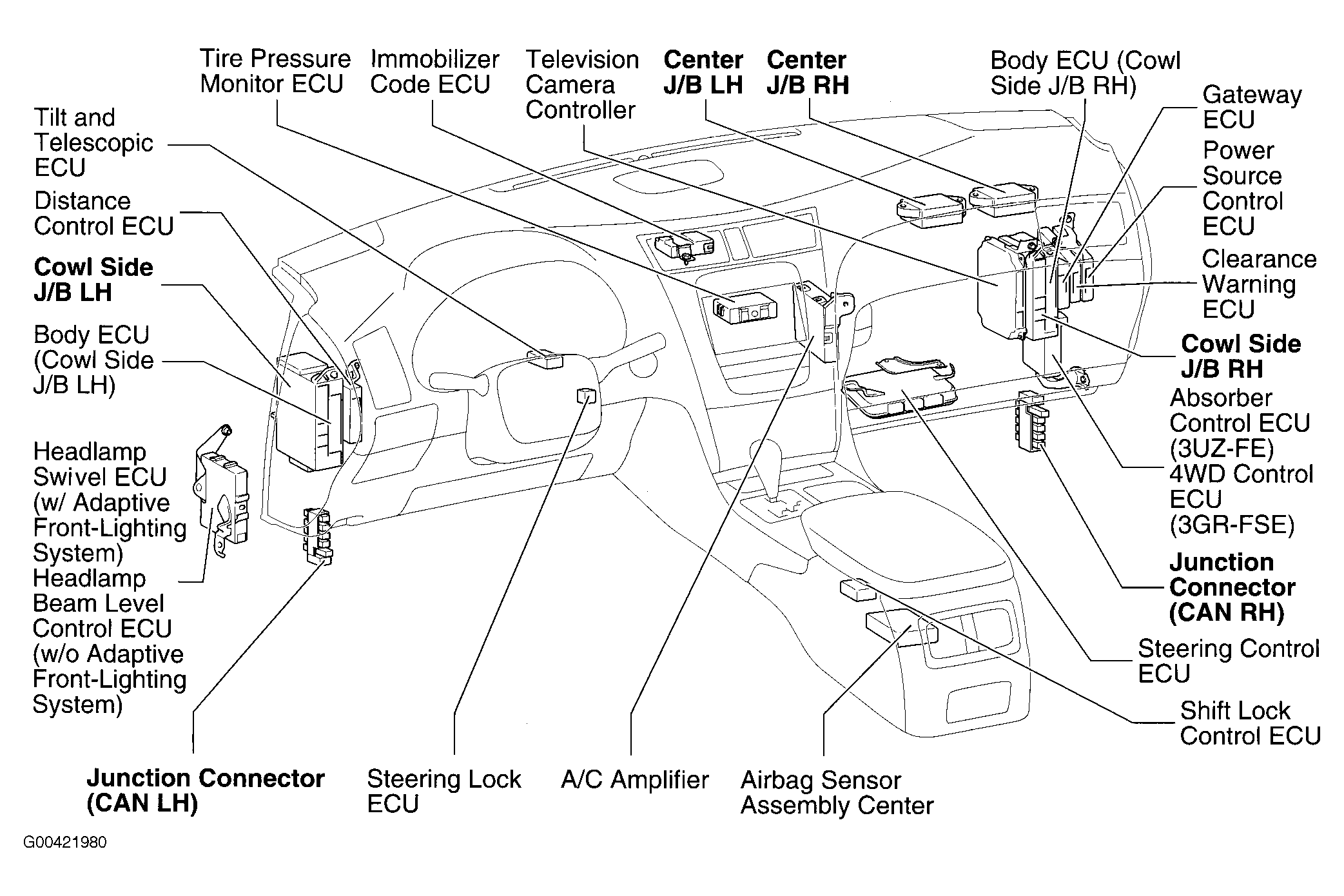 Tire Pressure Monitor ECU

Immobilizer Code ECU

Television Camera Controller

Center J/B LH

Center J/B RH

Body ECU (Cowl Side J/B RH)

Gateway ECU

Power Source Control ECU

Clearance Warning ECU

Tilt and Telescopic ECU

Distance Control ECU

Cowl Side J/B LH

Body ECU (Cowl Side J/B LH)

Headlamp Swivel ECU (w/ Adaptive Front-Lighting System)

Headlamp Beam Level Control ECU (w/o Adaptive Front-Lighting System)

Cowl Side J/B RH

Absorber Control ECU (3UZ-FE)

4WD Control ECU (3GR-FSE)

Junction Connector (CAN RH)

Steering Control ECU

Shift Lock Control ECU

Junction Connector (CAN LH)

Steering Lock ECU

A/C Amplifier

Airbag Sensor Assembly Center

G00421980