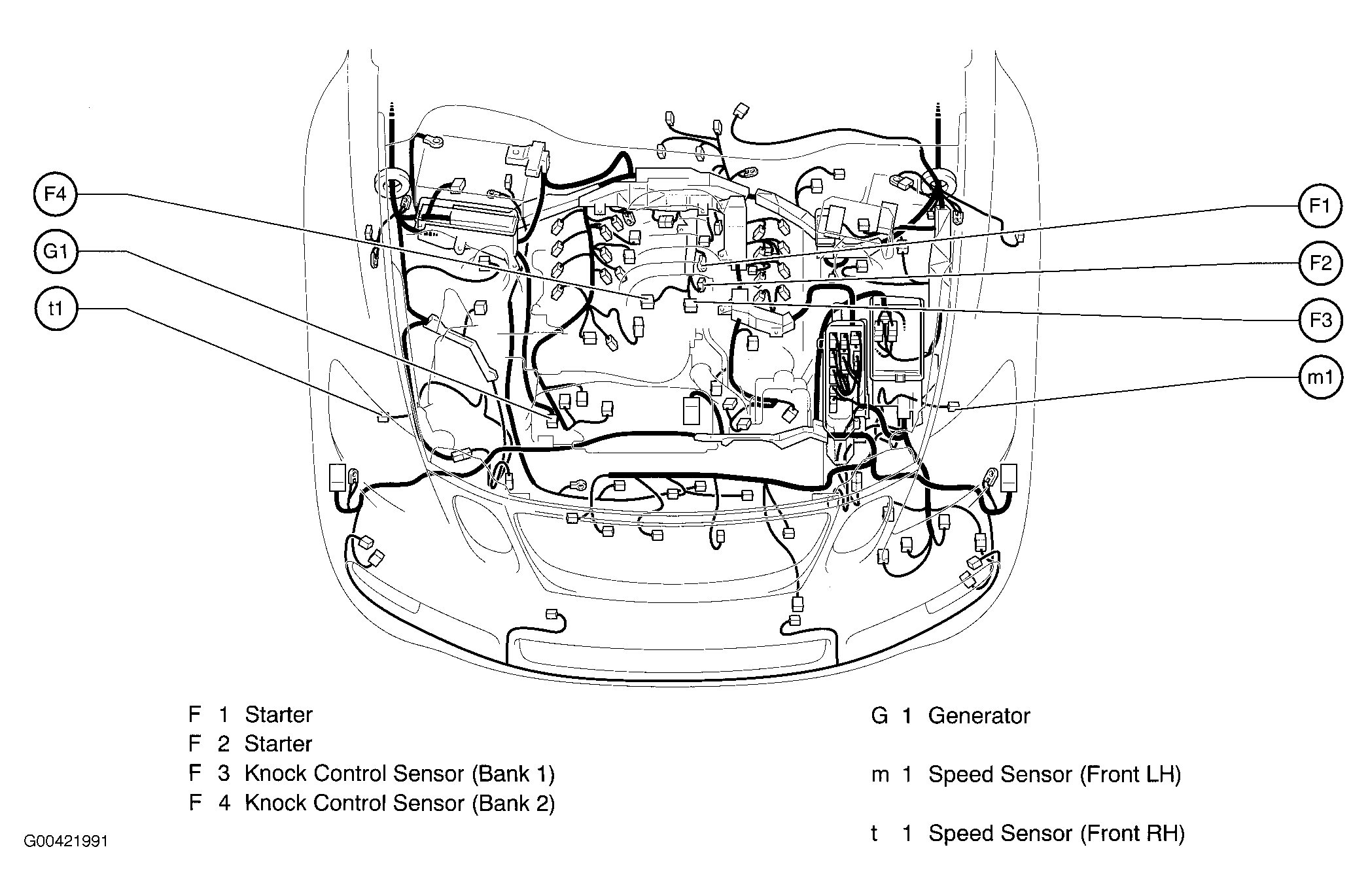 F4
G1
t1
F1
F2
F3
m1

F 1 Starter
F 2 Starter
F 3 Knock Control Sensor (Bank 1)
F 4 Knock Control Sensor (Bank 2)

G 1 Generator

m 1 Speed Sensor (Front LH)

t 1 Speed Sensor (Front RH)

G00421991