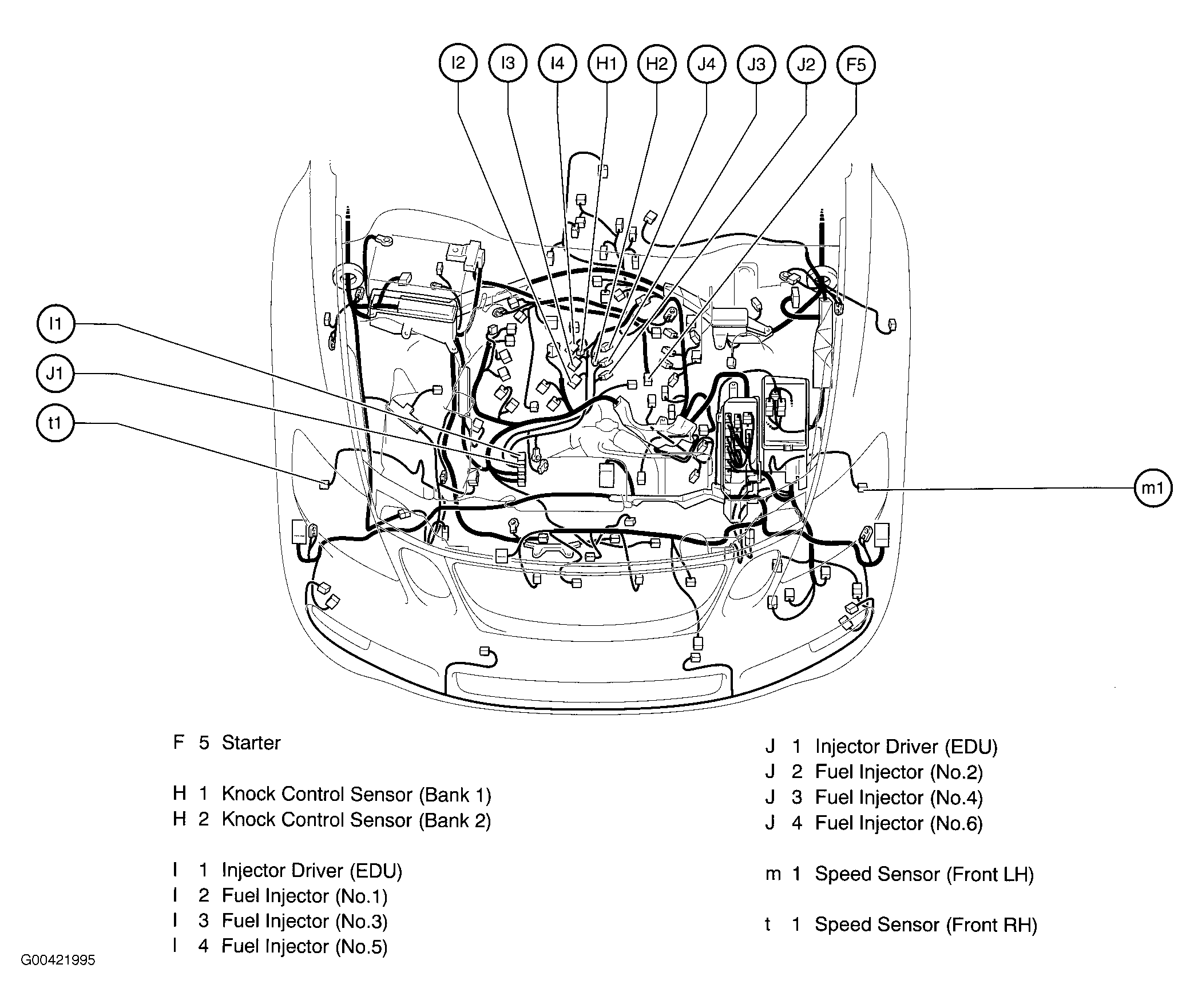 I2 I3 I4 H1 H2 J4 J3 J2 F5

I1

J1

t1

m1

F 5 Starter

H 1 Knock Control Sensor (Bank 1)
H 2 Knock Control Sensor (Bank 2)

I 1 Injector Driver (EDU)
I 2 Fuel Injector (No.1)
I 3 Fuel Injector (No.3)
I 4 Fuel Injector (No.5)

J 1 Injector Driver (EDU)
J 2 Fuel Injector (No.2)
J 3 Fuel Injector (No.4)
J 4 Fuel Injector (No.6)

m 1 Speed Sensor (Front LH)

t 1 Speed Sensor (Front RH)

G00421995