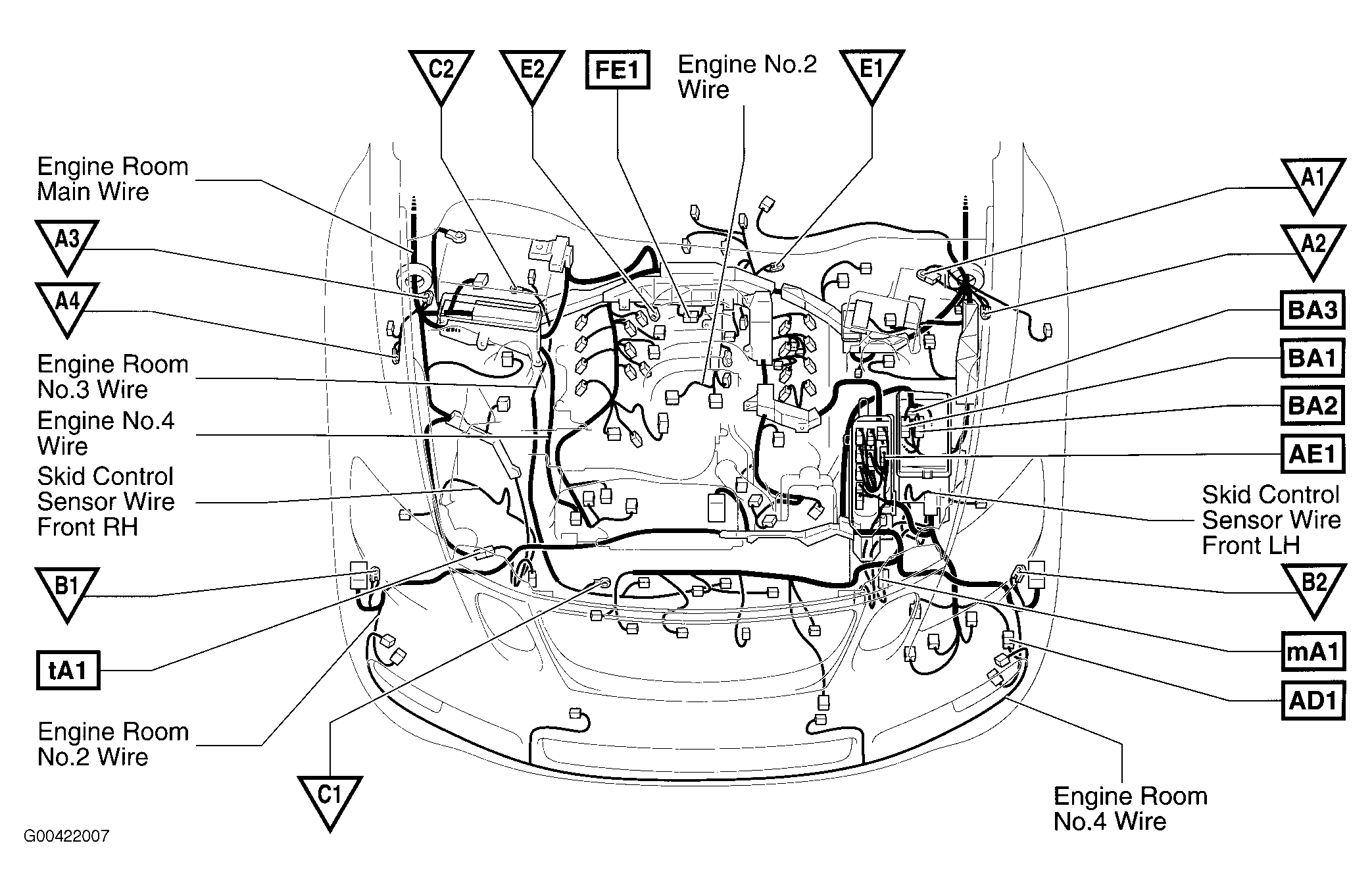 C2
E2
FE1
Engine No.2 Wire
E1

Engine Room Main Wire
A3
A4
Engine Room No.3 Wire
Engine No.4 Wire
Skid Control Sensor Wire Front RH
B1
tA1
Engine Room No.2 Wire
C1

A1
A2
BA3
BA1
BA2
AE1
Skid Control Sensor Wire Front LH
B2
mA1
AD1
Engine Room No.4 Wire

G00422007