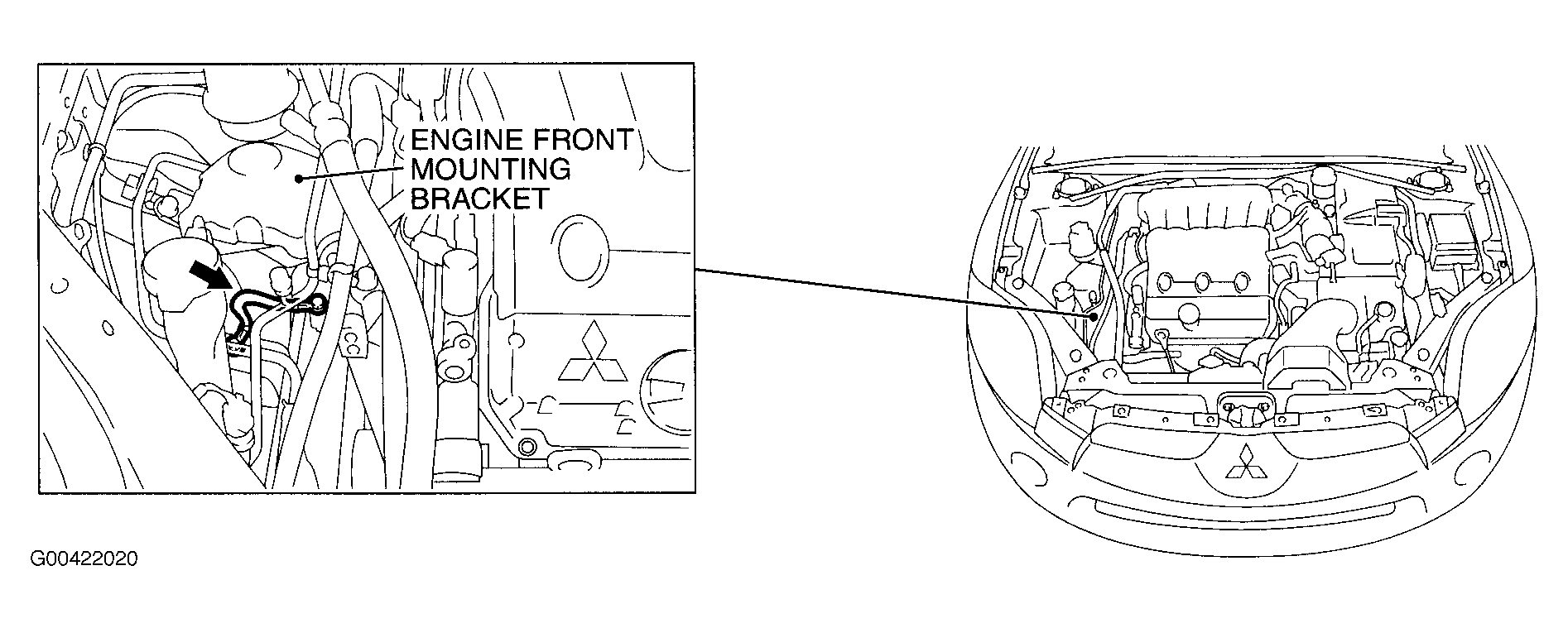 ENGINE FRONT MOUNTING BRACKET

G00422020