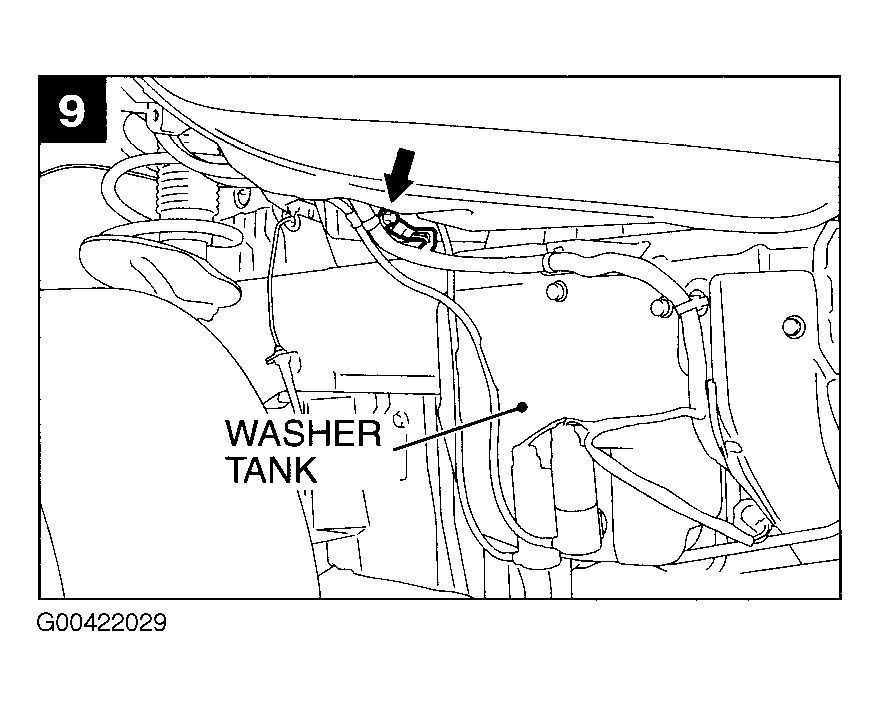 9

WASHER TANK

G00422029