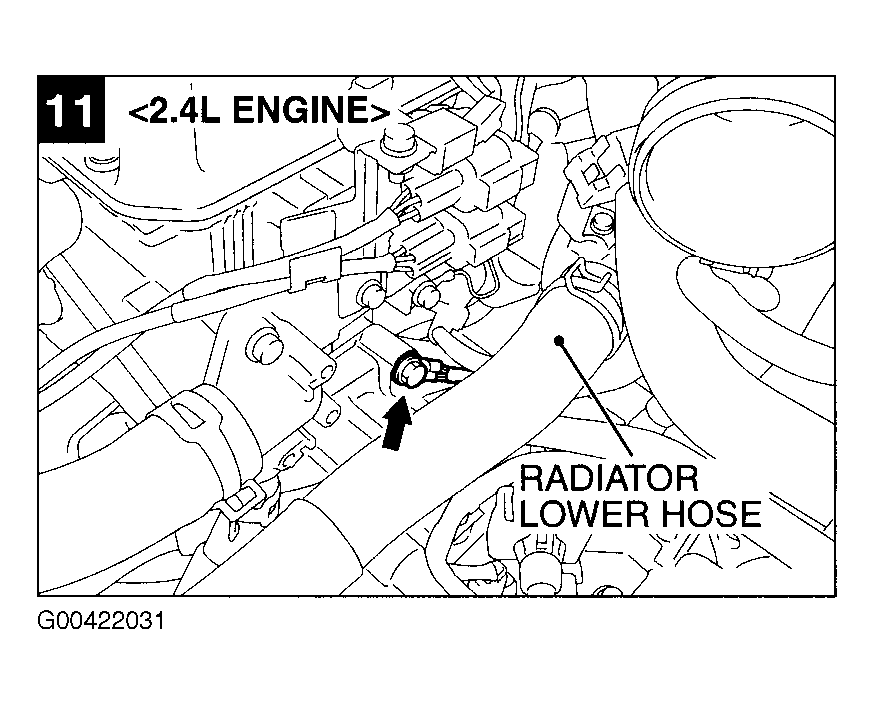 11 <2.4L ENGINE>

RADIATOR LOWER HOSE

G00422031