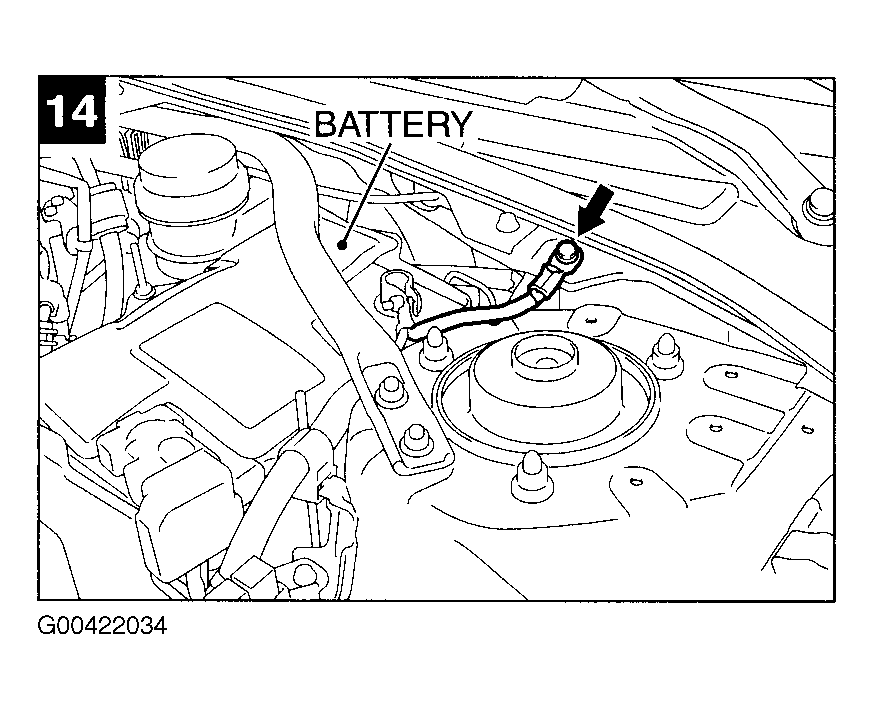 14

BATTERY

G00422034