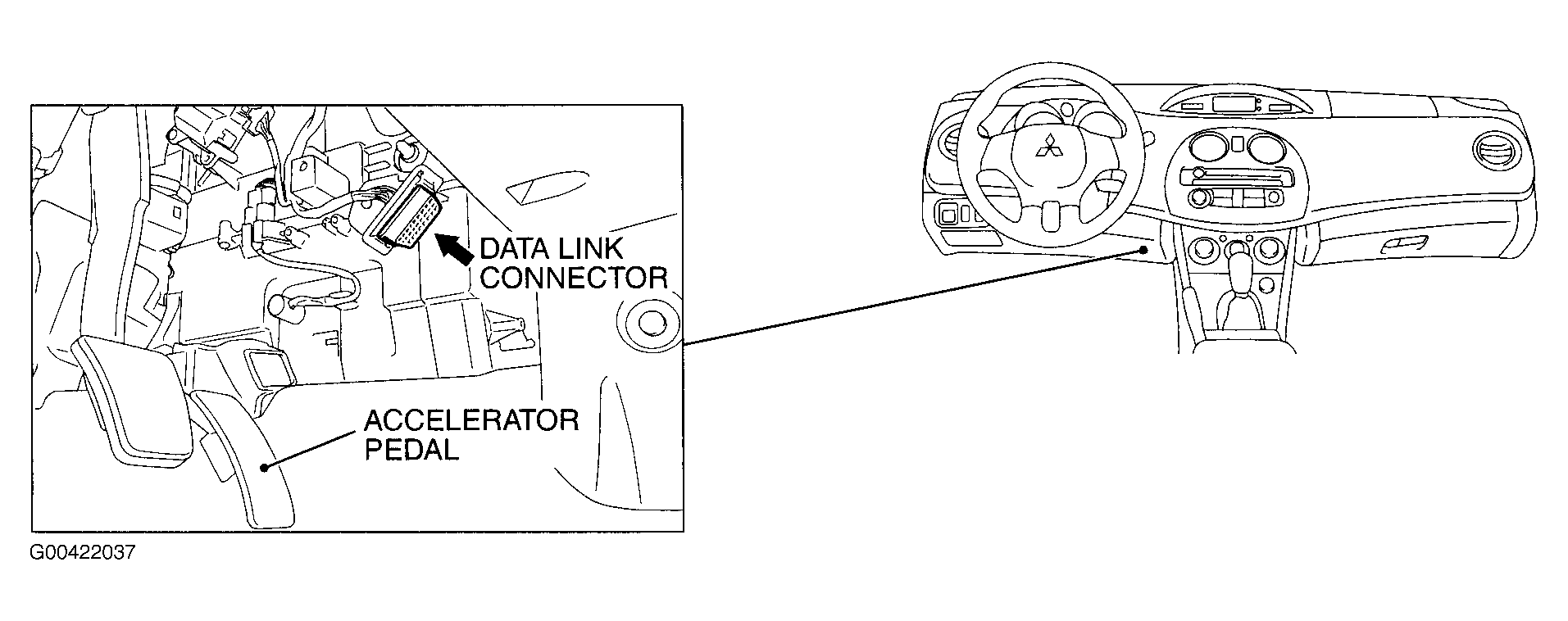 DATA LINK CONNECTOR

ACCELERATOR PEDAL

G00422037