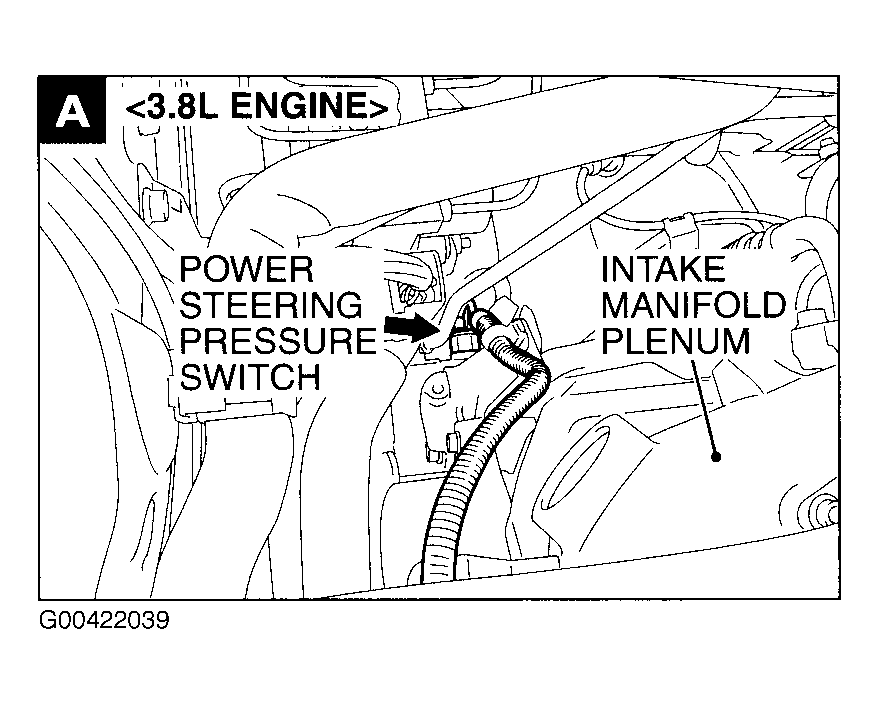 A <3.8L ENGINE>

POWER STEERING PRESSURE SWITCH

INTAKE MANIFOLD PLENUM

G00422039