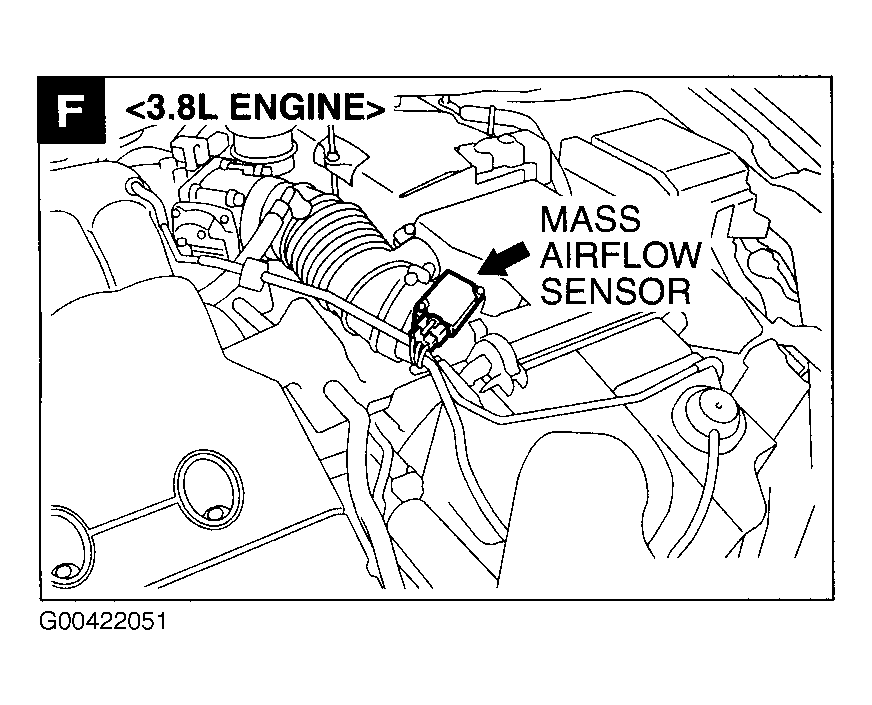 F
<3.8L ENGINE>

MASS AIRFLOW SENSOR

G00422051