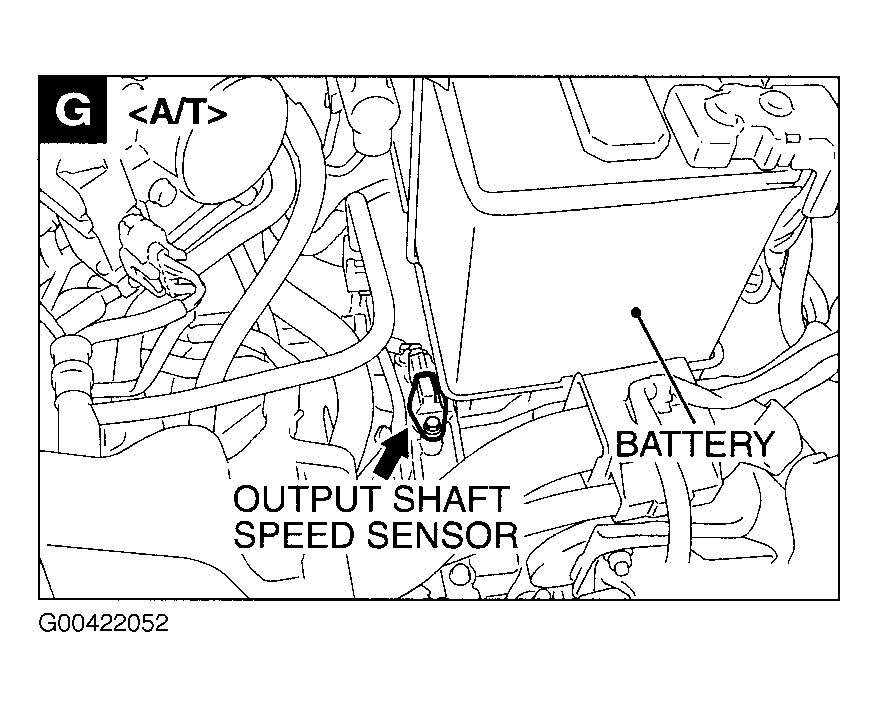 G <A/T>

BATTERY

OUTPUT SHAFT SPEED SENSOR

G00422052